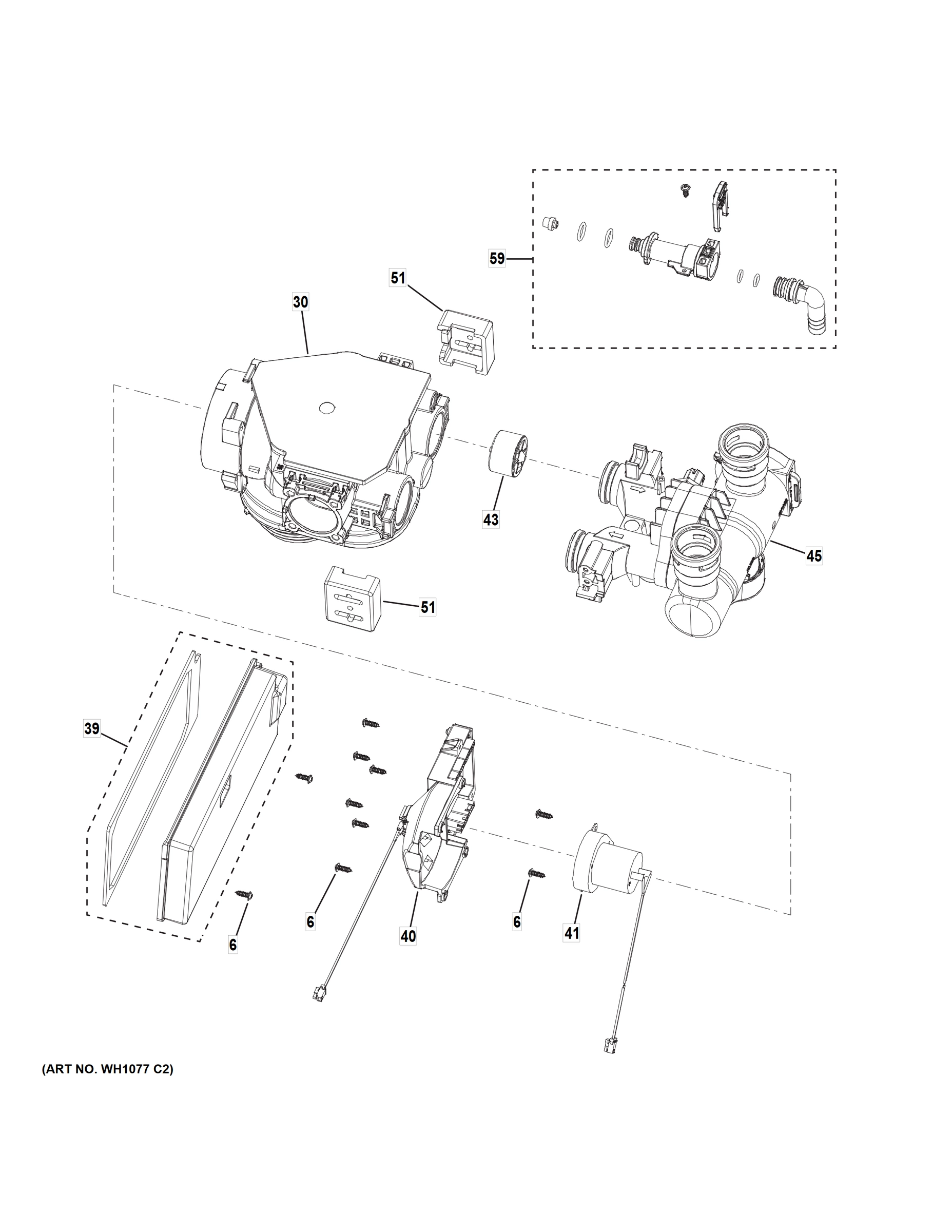 59

51

30

43

45

51

39

6

6

40

6

41

(ART NO. WH1077 C2)