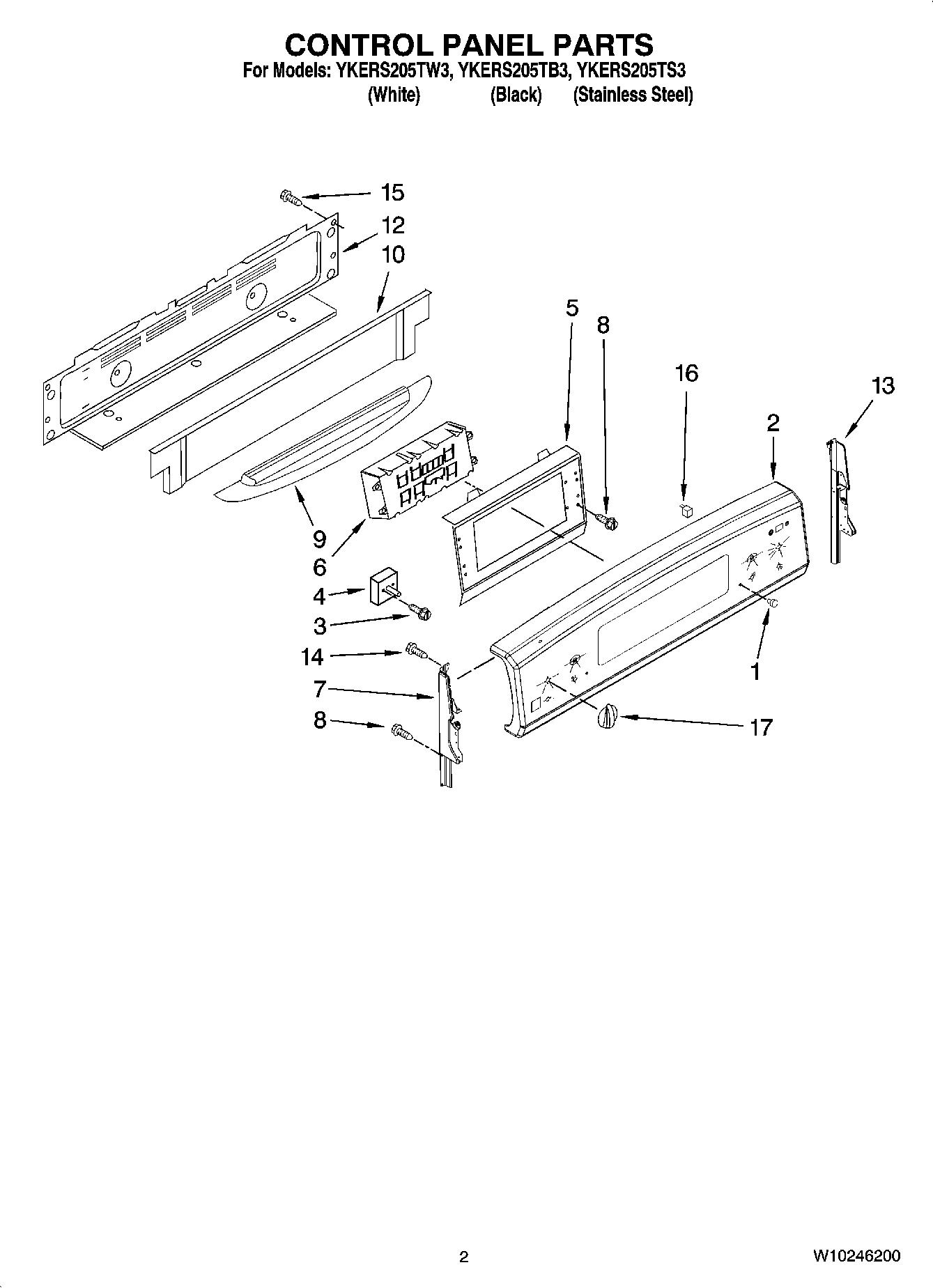 CONTROL PANEL PARTS
For Models: YKERS205TW3, YKERS205TB3, YKERS205TS3
(White) (Black) (Stainless Steel)

15
12
10
5
8
16
13
2
9
6
4
3
14
7
8
1
17

2

W10246200