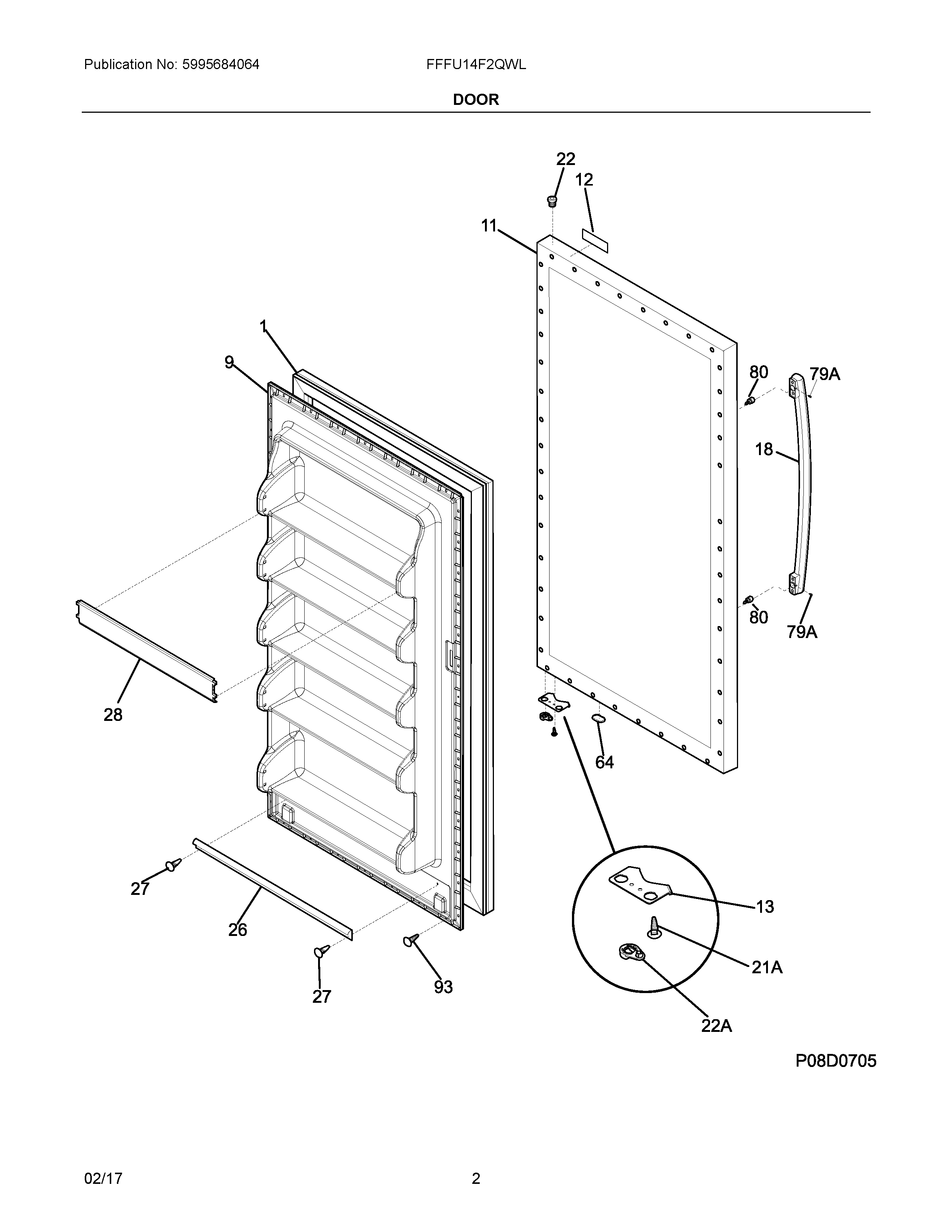 Publication No: 5995684064

FFFU14F2QWL

DOOR

22
12
11
1
9
80
79A
18
80
79A
28
64
27
26
27
93
13
21A
22A

P08D0705

02/17

2