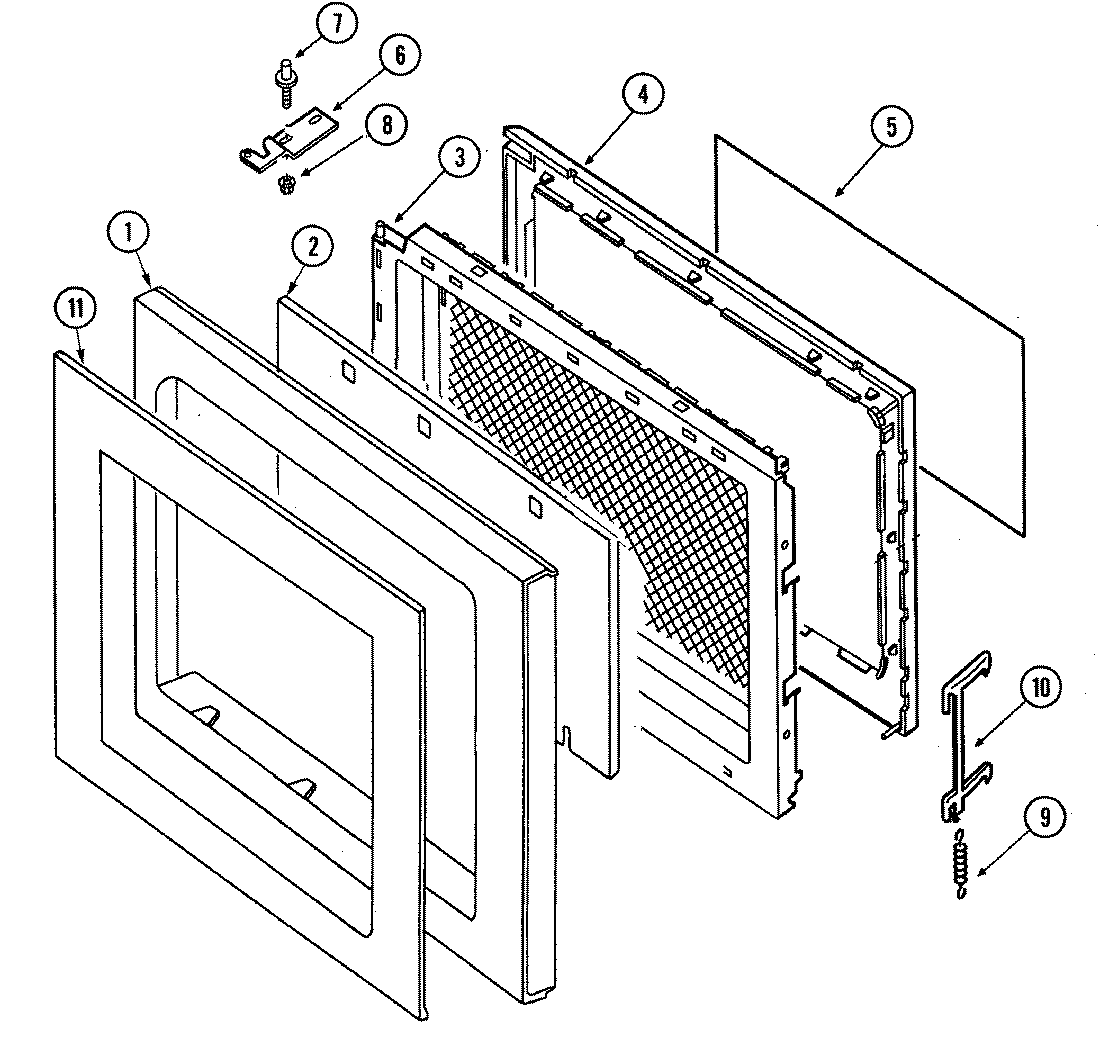 7
6
8
4
5
3
1
2
11
10
9