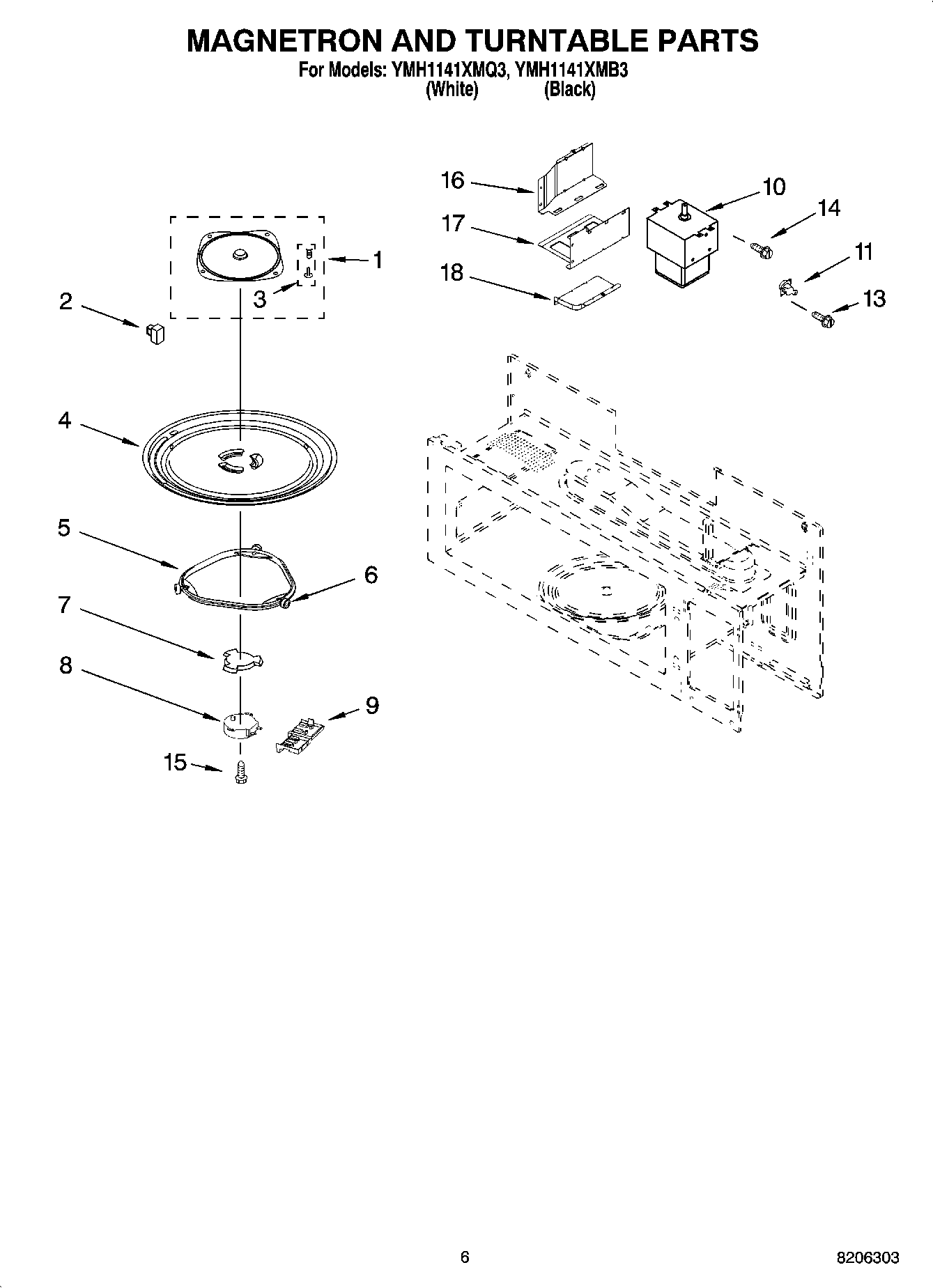 MAGNETRON AND TURNTABLE PARTS

For Models: YMH1141XMQ3, YMH1141XMB3
(White) (Black)

16
17
18
10
14
11
13
1
3
2
4
5
6
7
8
9
15

6

8206303