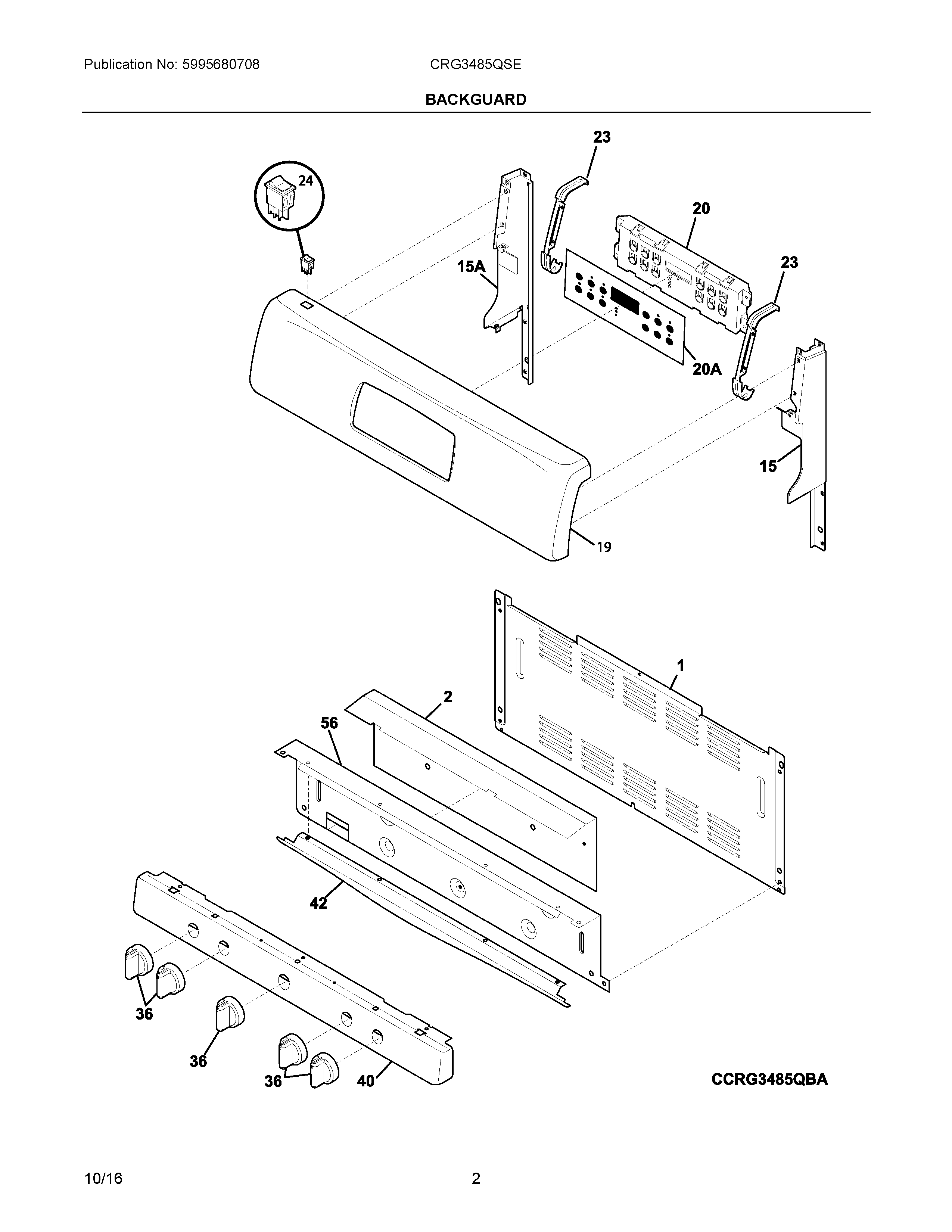 Publication No: 5995680708

CRG3485QSE

BACKGUARD

23
24
20
15A
23
20A
15
19
1
2
56
42
36
36
36
40

CCRG3485QBA

10/16

2