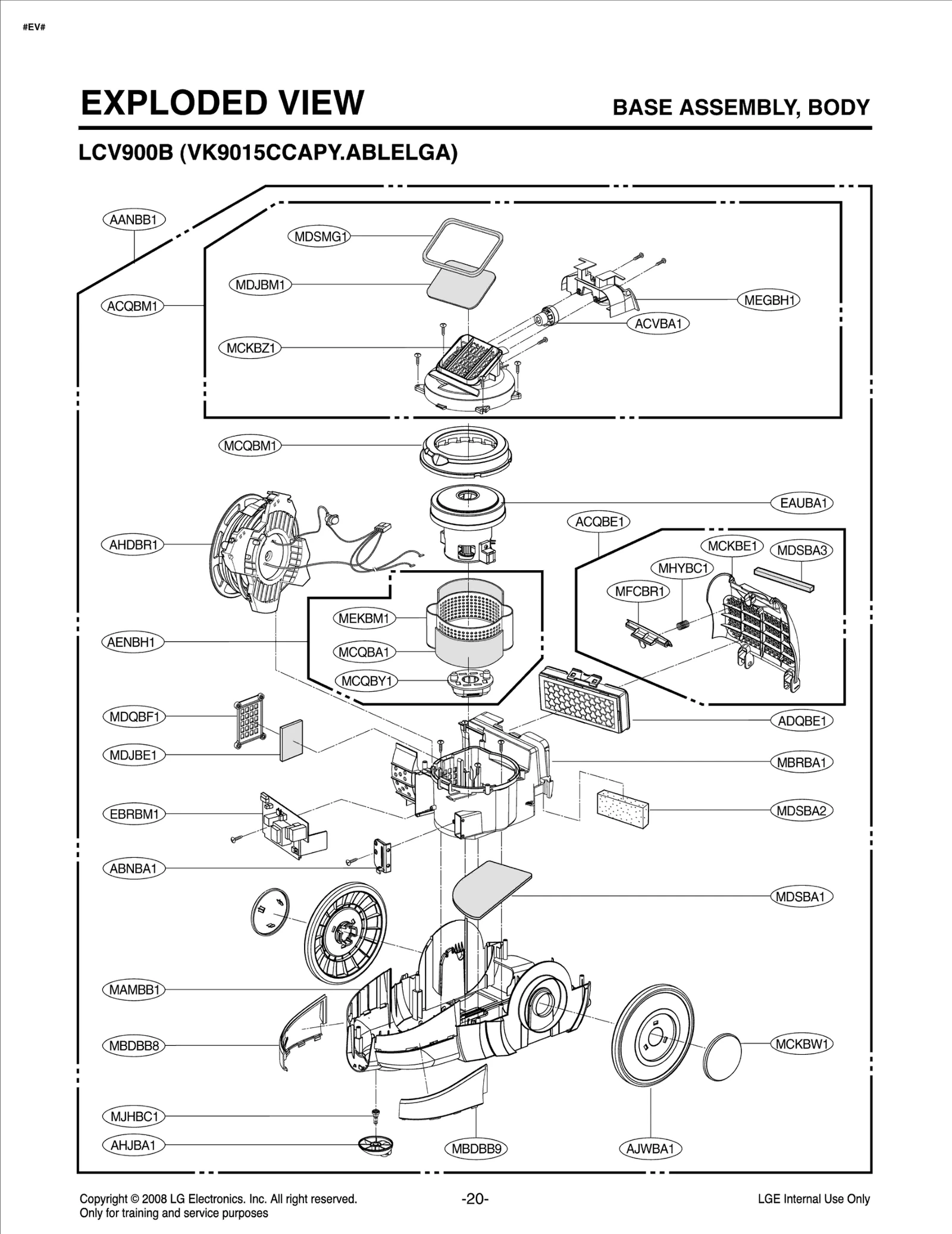 #EV#

EXPLODED VIEW

BASE ASSEMBLY, BODY

LCV900B (VK9015CCAPY.ABLELGA)

AANBB1
MDSMG1
MDJBM1
ACQBM1
MEGBH1
ACVBA1
MCKBZ1
MCQBM1
EAUBA1
ACQBE1
AHDBR1
MCKBE1
MDSBA3
MHYBC1
MFCBR1
MEKBM1
AENBH1
MCQBA1
MCQBY1
MDQBF1
ADQBE1
MDJBE1
MBRBA1
EBRBM1
MDSBA2
ABNBA1
MDSBA1
MAMBB1
MBDBB8
MCKBW1
MJHBC1
AHJBA1
MBDBB9
AJWBA1

Copyright © 2008 LG Electronics. Inc. All right reserved.
Only for training and service purposes

-20-

LGE Internal Use Only