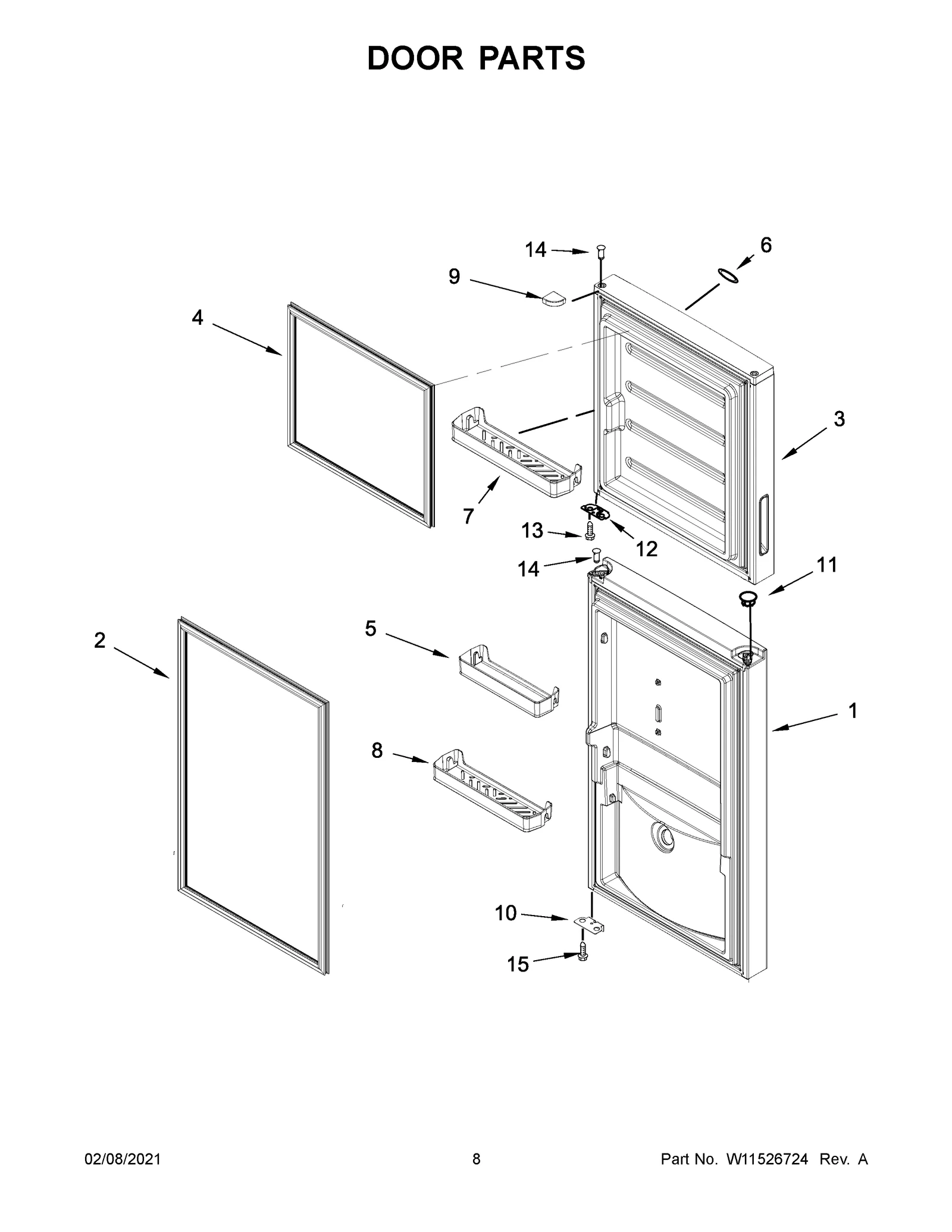 DOOR PARTS

14
6
9
4
3
7
13
12
14
11
2
5
1
8
10
15

02/08/2021
8
Part No. W11526724 Rev. A