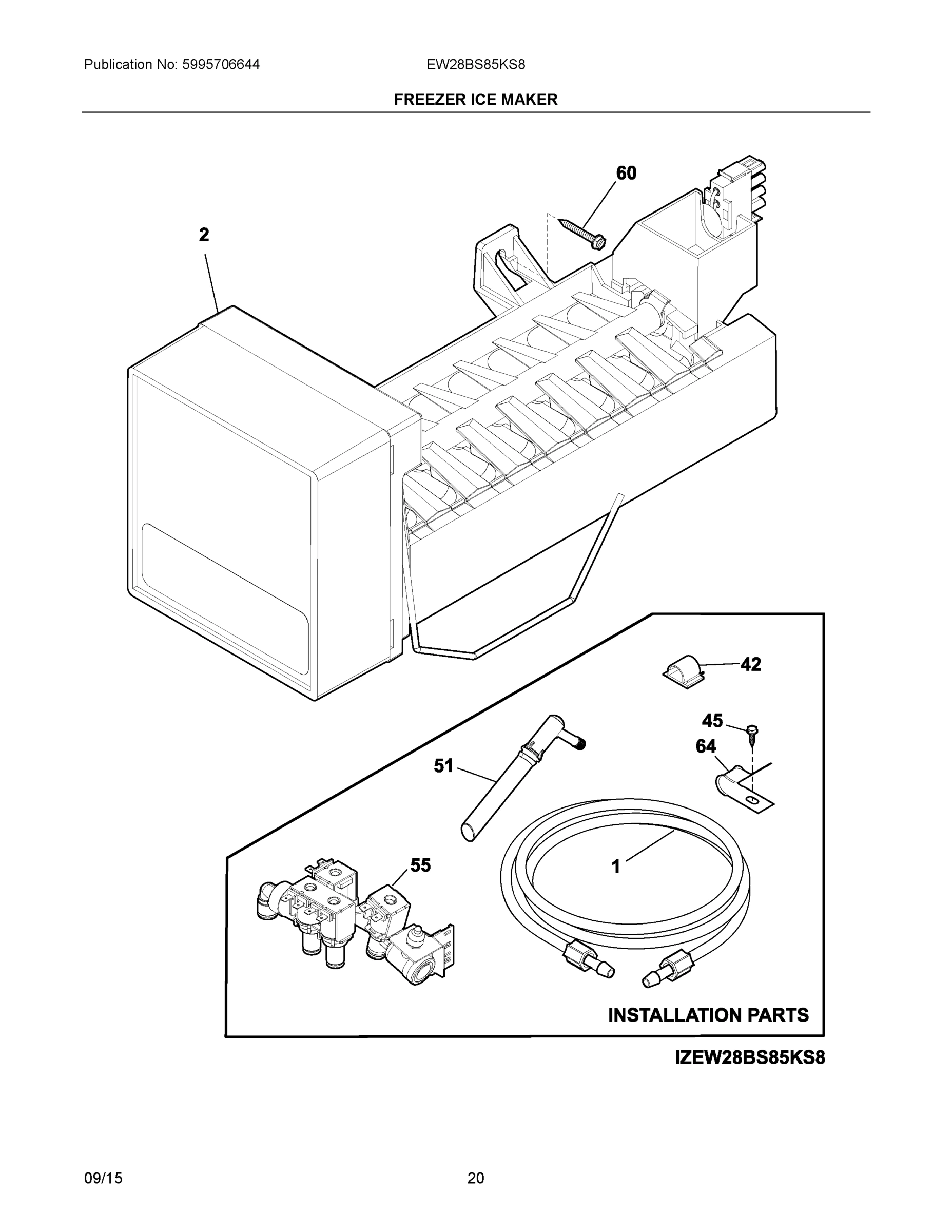 Publication No: 5995706644

EW28BS85KS8

FREEZER ICE MAKER

60

2

42

45

64

51

55

1

INSTALLATION PARTS

IZEW28BS85KS8

09/15

20