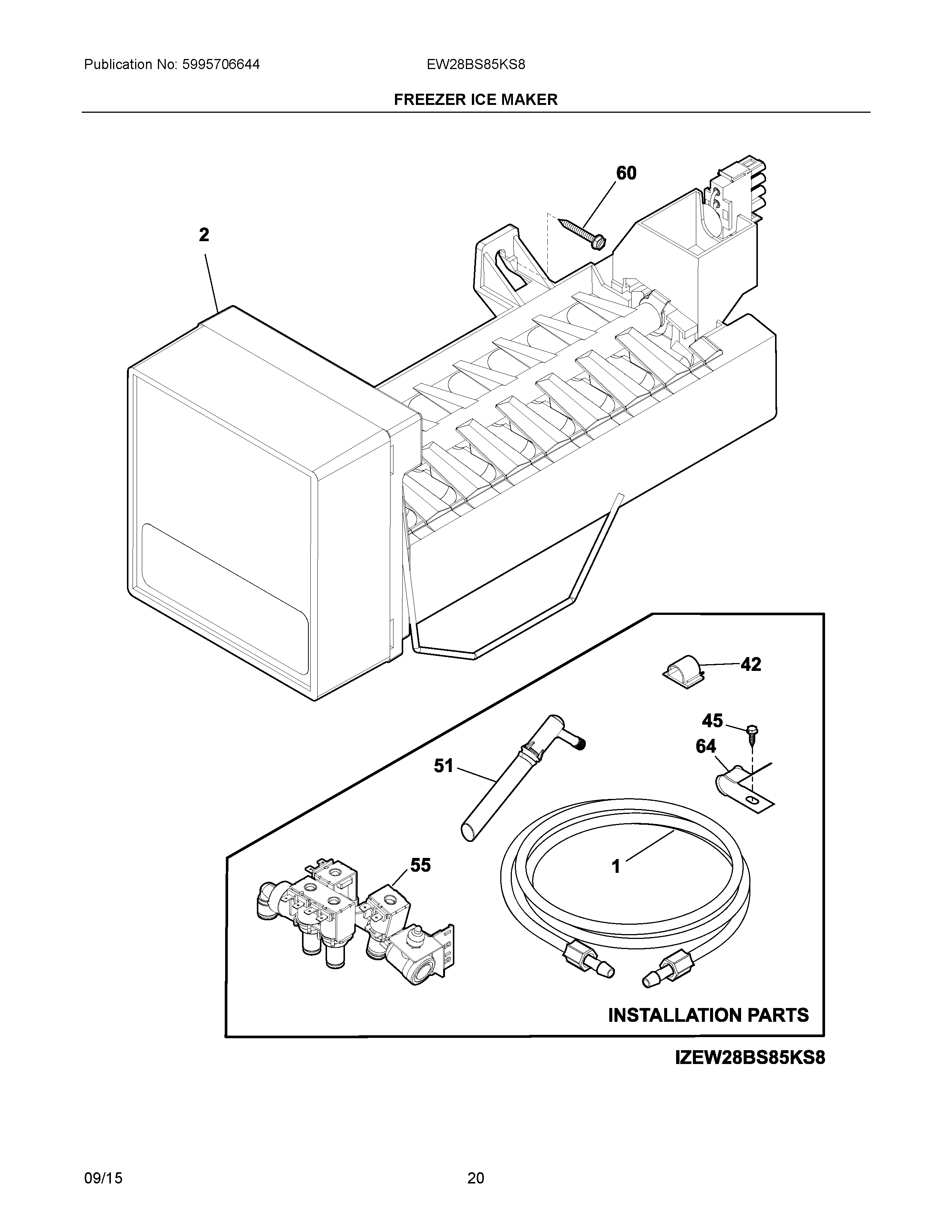 Publication No: 5995706644

EW28BS85KS8

FREEZER ICE MAKER

60

2

42

45

64

51

55

1

INSTALLATION PARTS

IZEW28BS85KS8

09/15

20