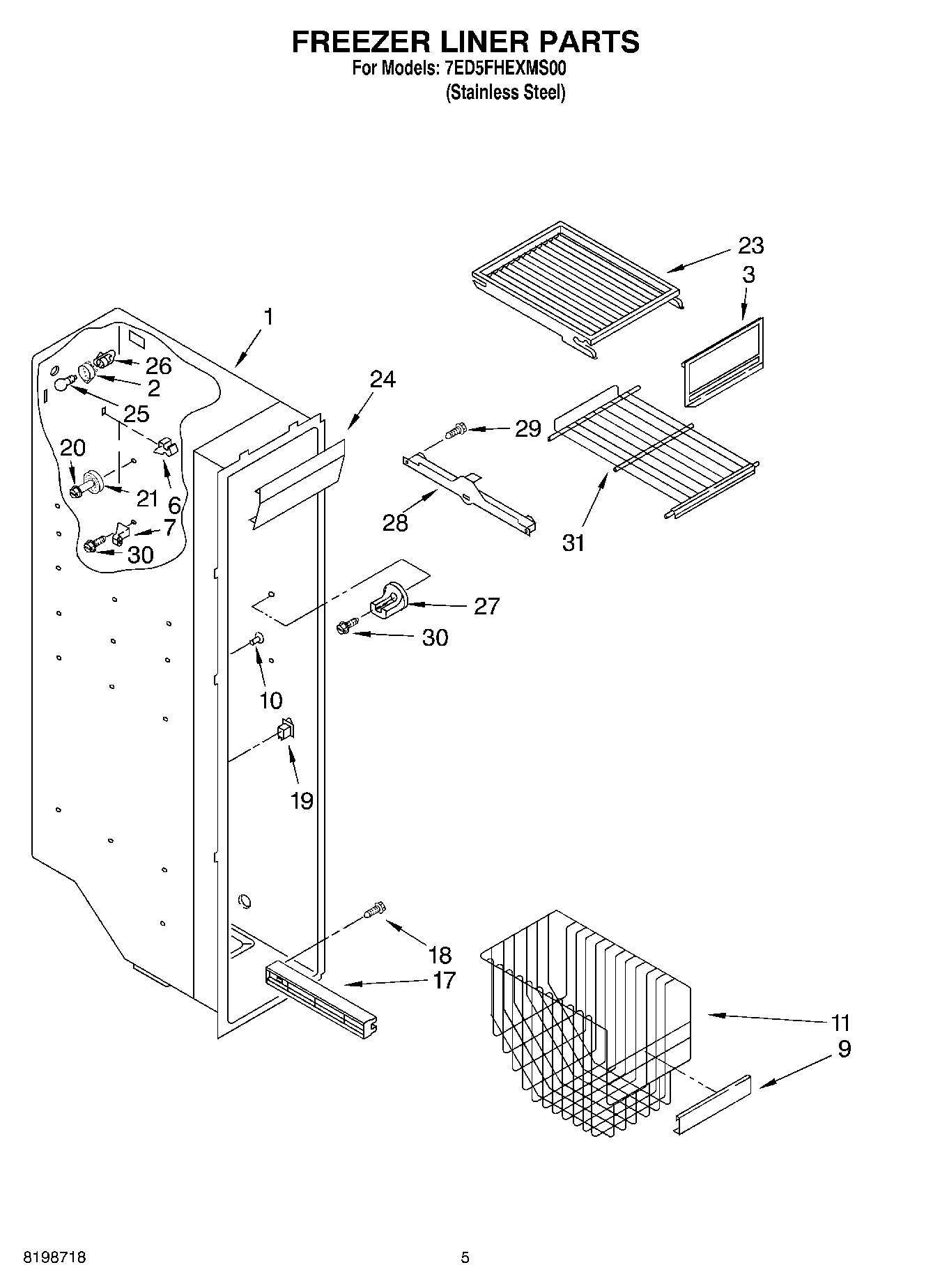 FREEZER LINER PARTS
For Models: 7ED5FHEXMS00
(Stainless Steel)

23
3
1
26
2
24
25
29
20
21
6
28
31
7
30
27
30
10
19
18
17
11
9

8198718
5