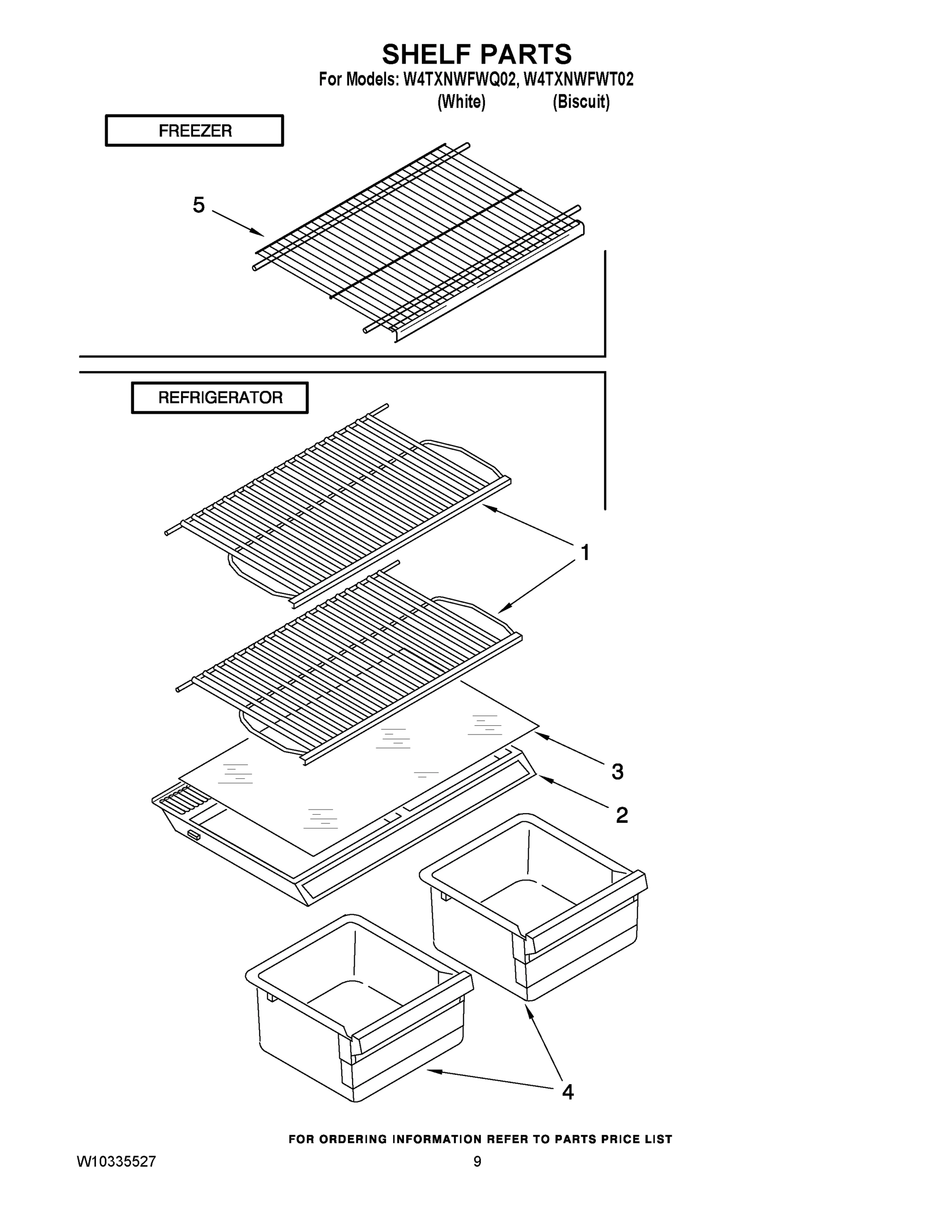 SHELF PARTS
For Models: W4TXNWFWQ02, W4TXNWFWT02
(White) (Biscuit)

FREEZER

5

REFRIGERATOR

1

3

2

4

FOR ORDERING INFORMATION REFER TO PARTS PRICE LIST

W10335527

9