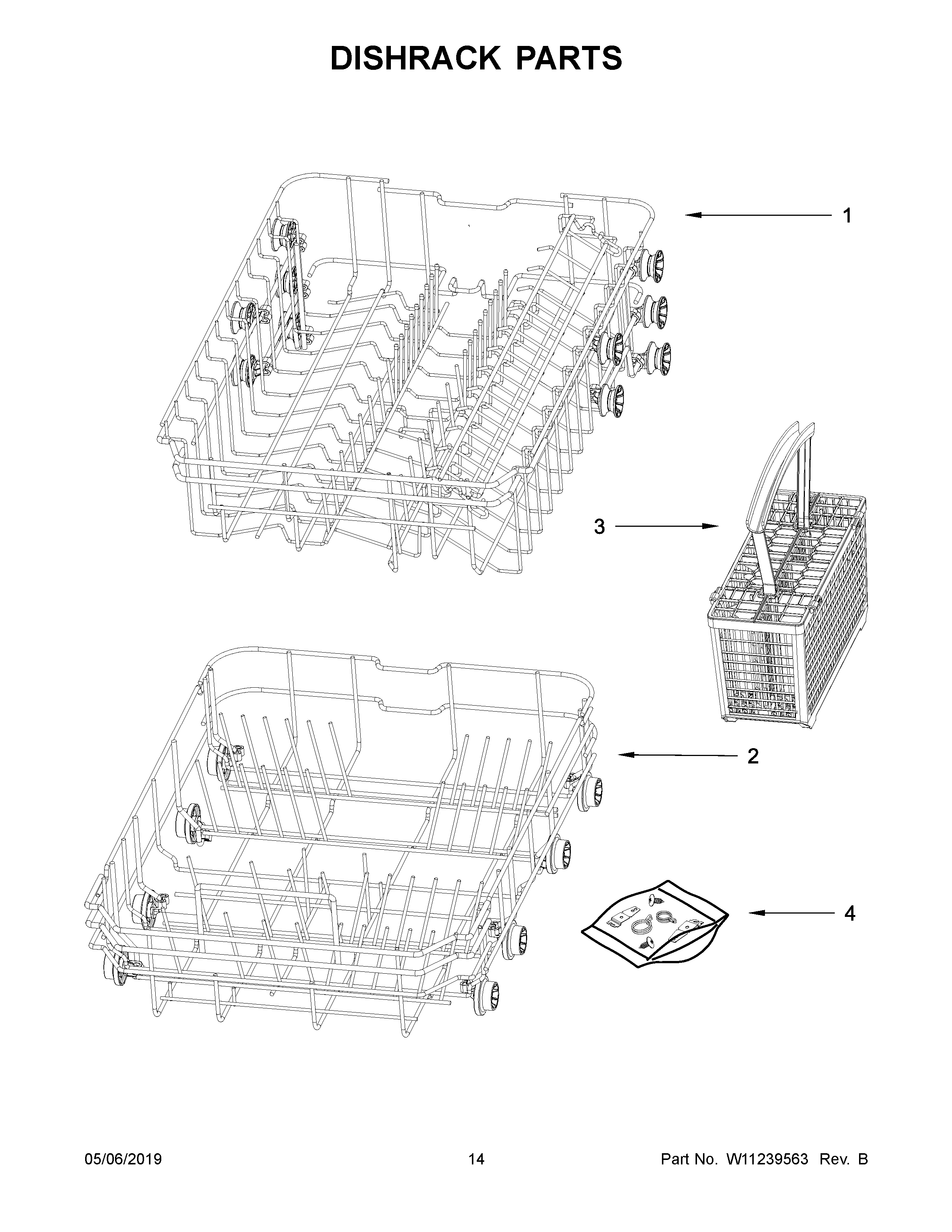 DISHRACK PARTS

1

3

2

4

05/06/2019

14

Part No. W11239563 Rev. B