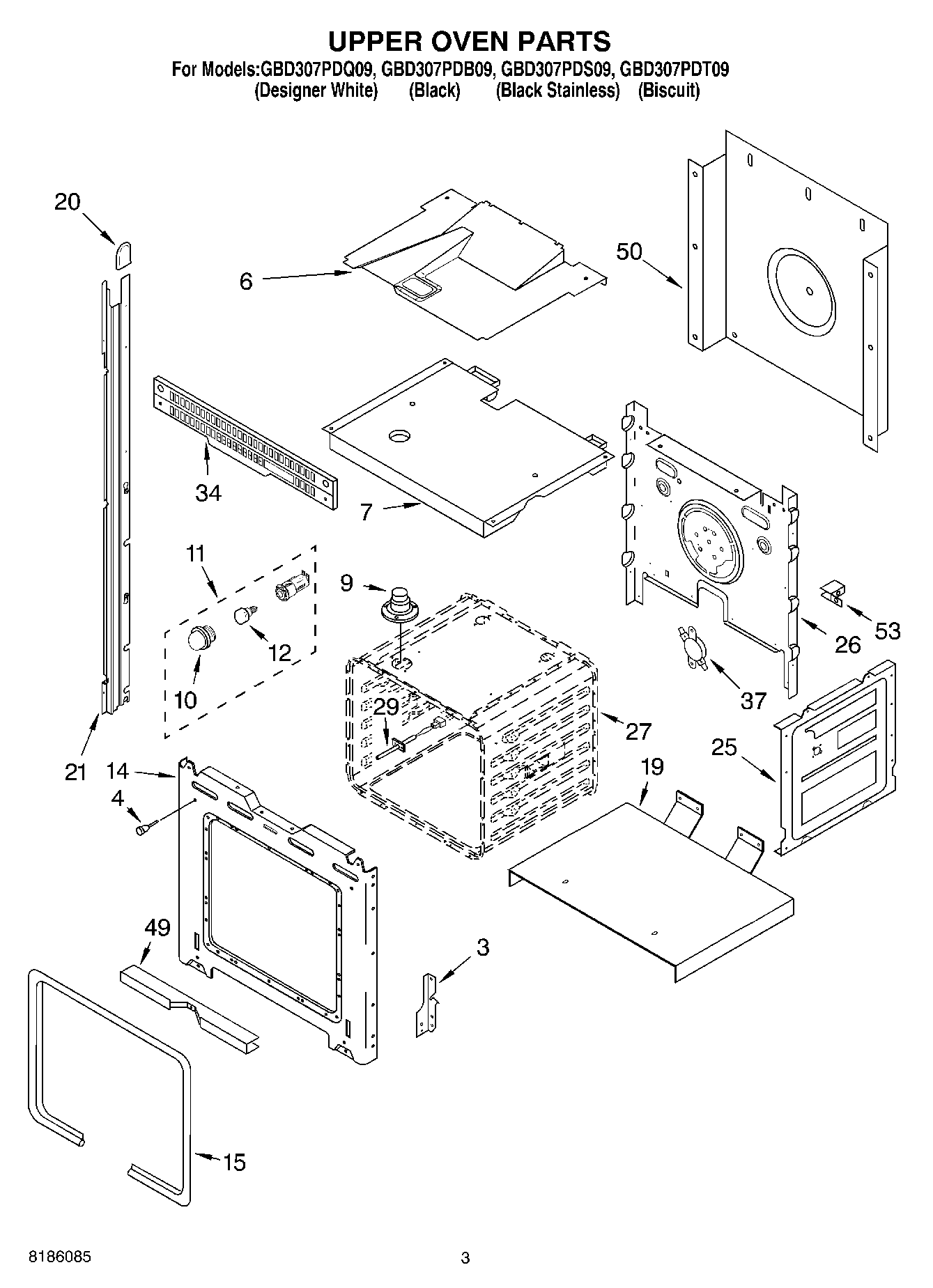 UPPER OVEN PARTS
For Models:GBD307PDQ09, GBD307PDB09, GBD307PDS09, GBD307PDT09
(Designer White) (Black) (Black Stainless) (Biscuit)

20
6
50
34
7
11
9
12
10
53
26
37
29
27
21
14
4
25
19
49
3
15

8186085
3