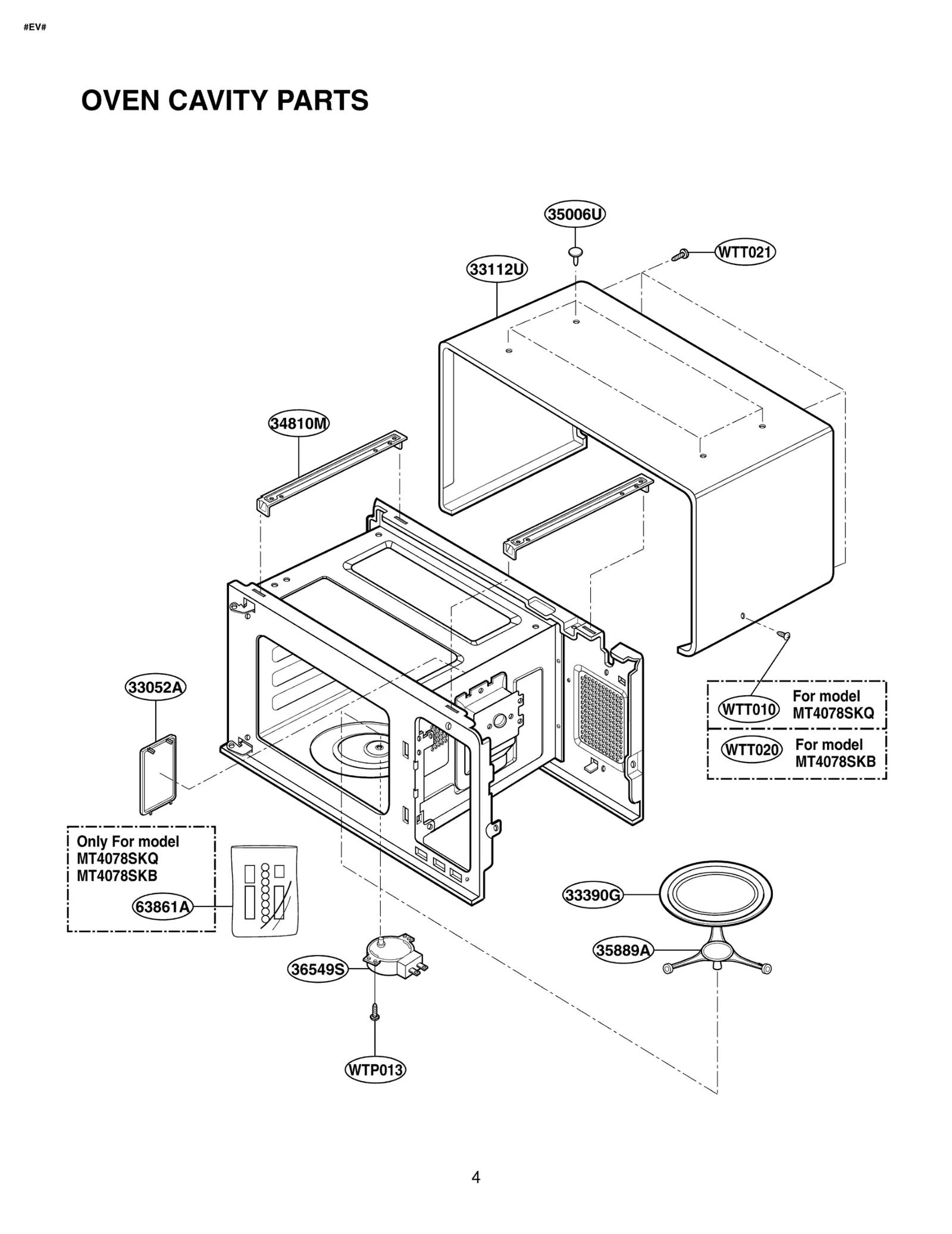 #EV#

OVEN CAVITY PARTS

35006U

WTT021

33112U

34810M

33052A

WTT010 For model MT4078SKQ

WTT020 For model MT4078SKB

Only For model
MT4078SKQ
MT4078SKB

63861A

33390G

35889A

36549S

WTP013

4