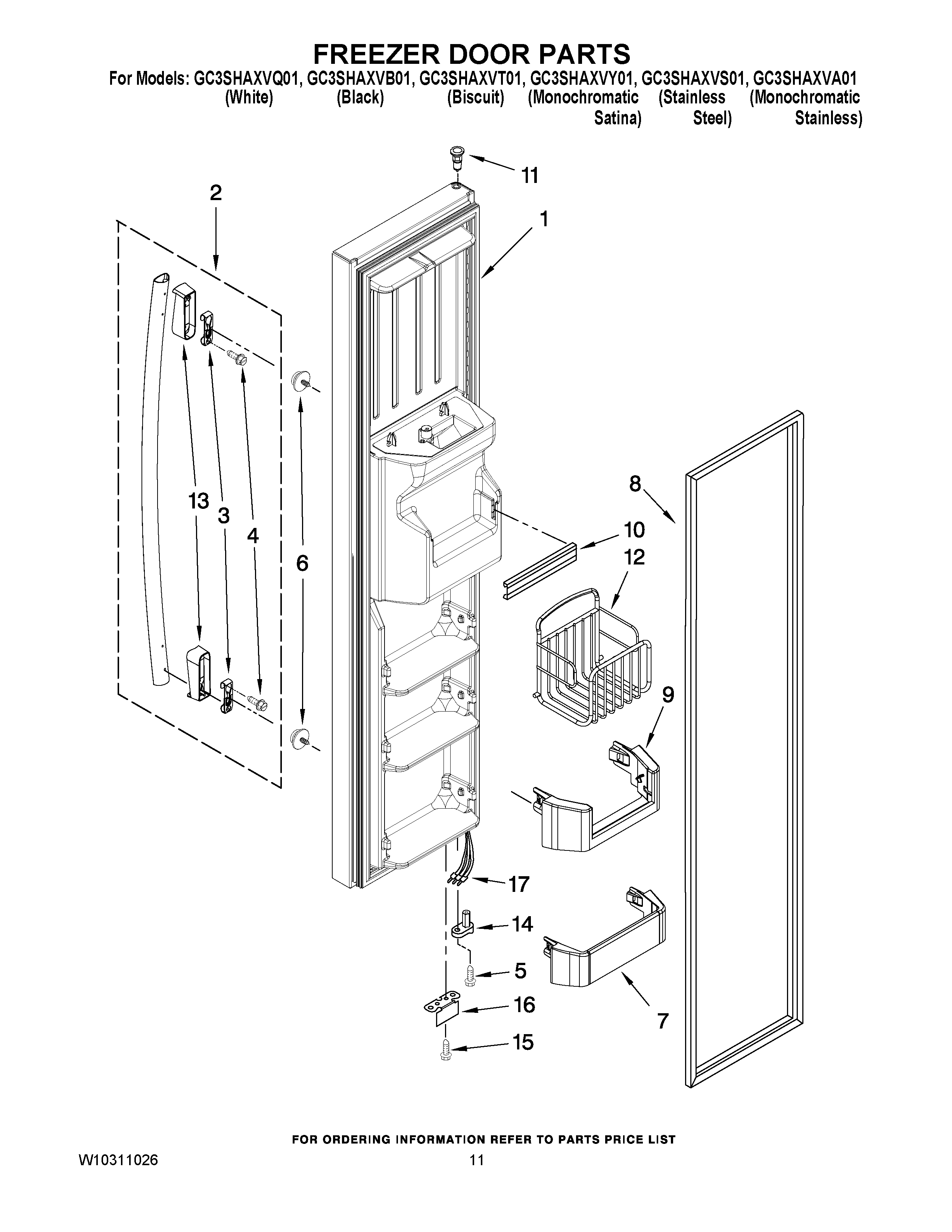 FREEZER DOOR PARTS

For Models: GC3SHAXVQ01, GC3SHAXVB01, GC3SHAXVT01, GC3SHAXVY01, GC3SHAXVS01, GC3SHAXVA01
(White) (Black) (Biscuit) (Monochromatic Satina) (Stainless Steel) (Monochromatic Stainless)

11

2

1

13

3

4

6

8

10

12

9

17

14

5

16

7

15

FOR ORDERING INFORMATION REFER TO PARTS PRICE LIST

W10311026

11