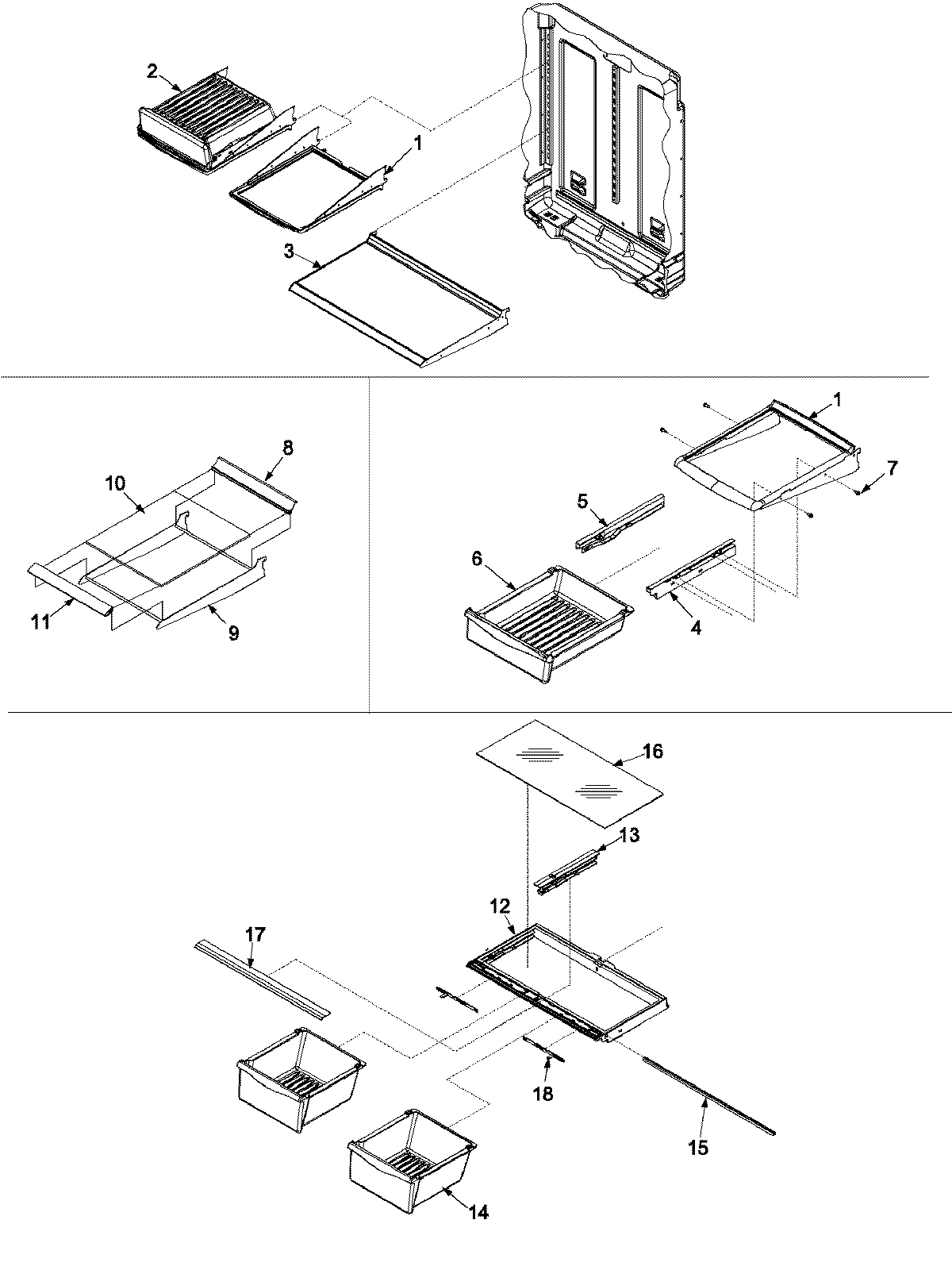 2
1
3
8
10
11
9
1
7
5
6
4
16
13
12
17
18
15
14