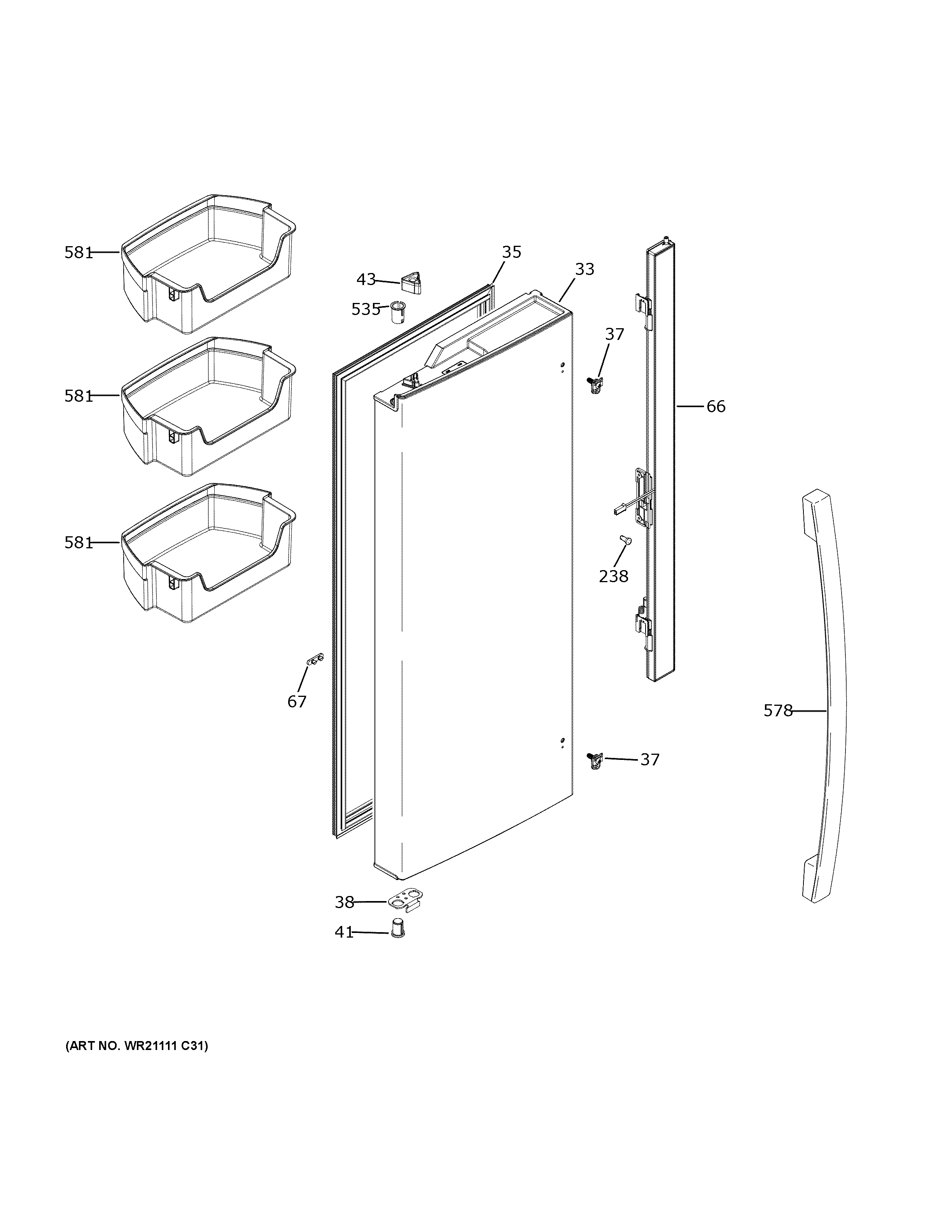 581
35
33
43
535
37
581
66
581
238
67
578
37
38
41
(ART NO. WR21111 C31)