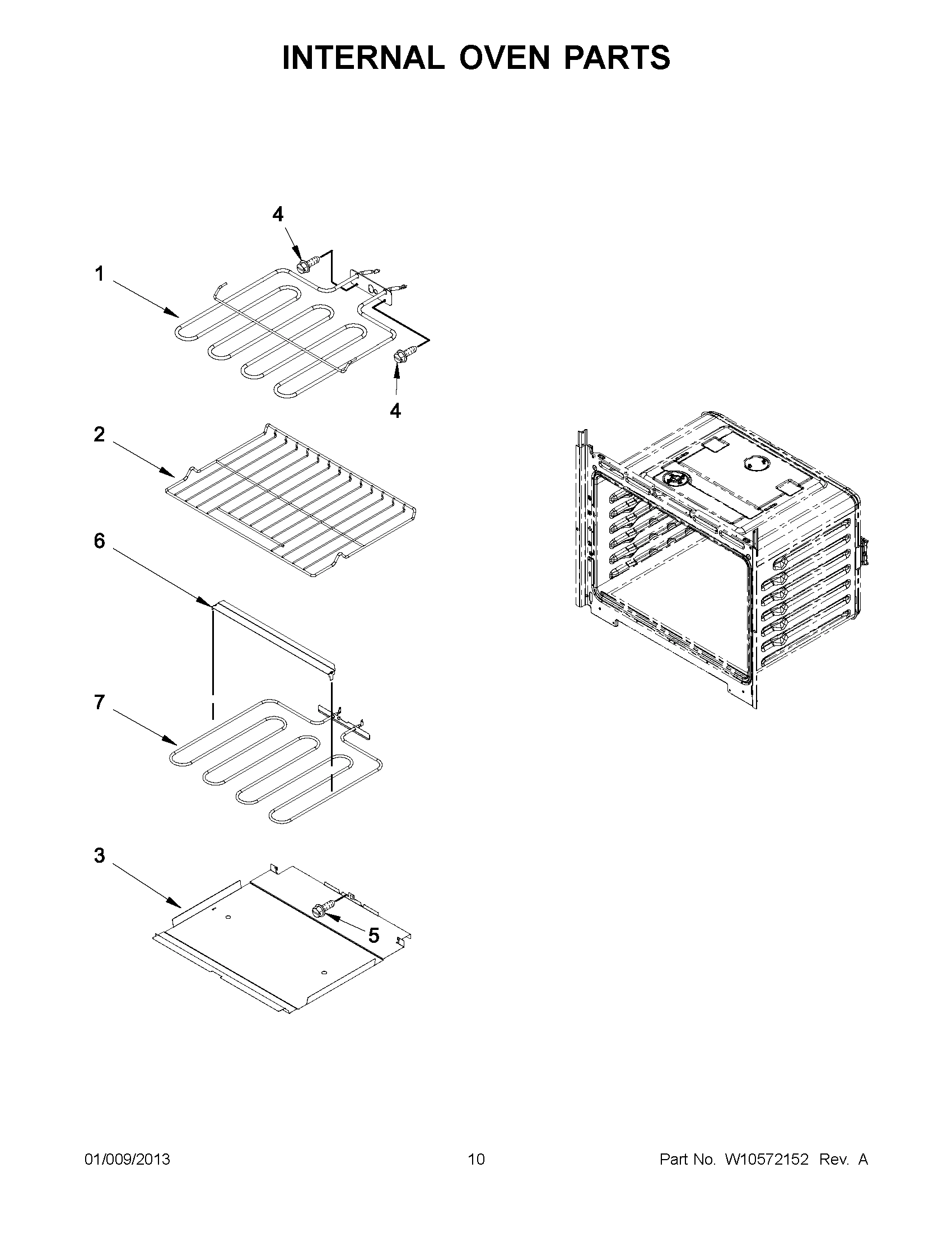 INTERNAL OVEN PARTS

4

1

4

2

6

7

3

5

01/009/2013

10

Part No. W10572152 Rev. A