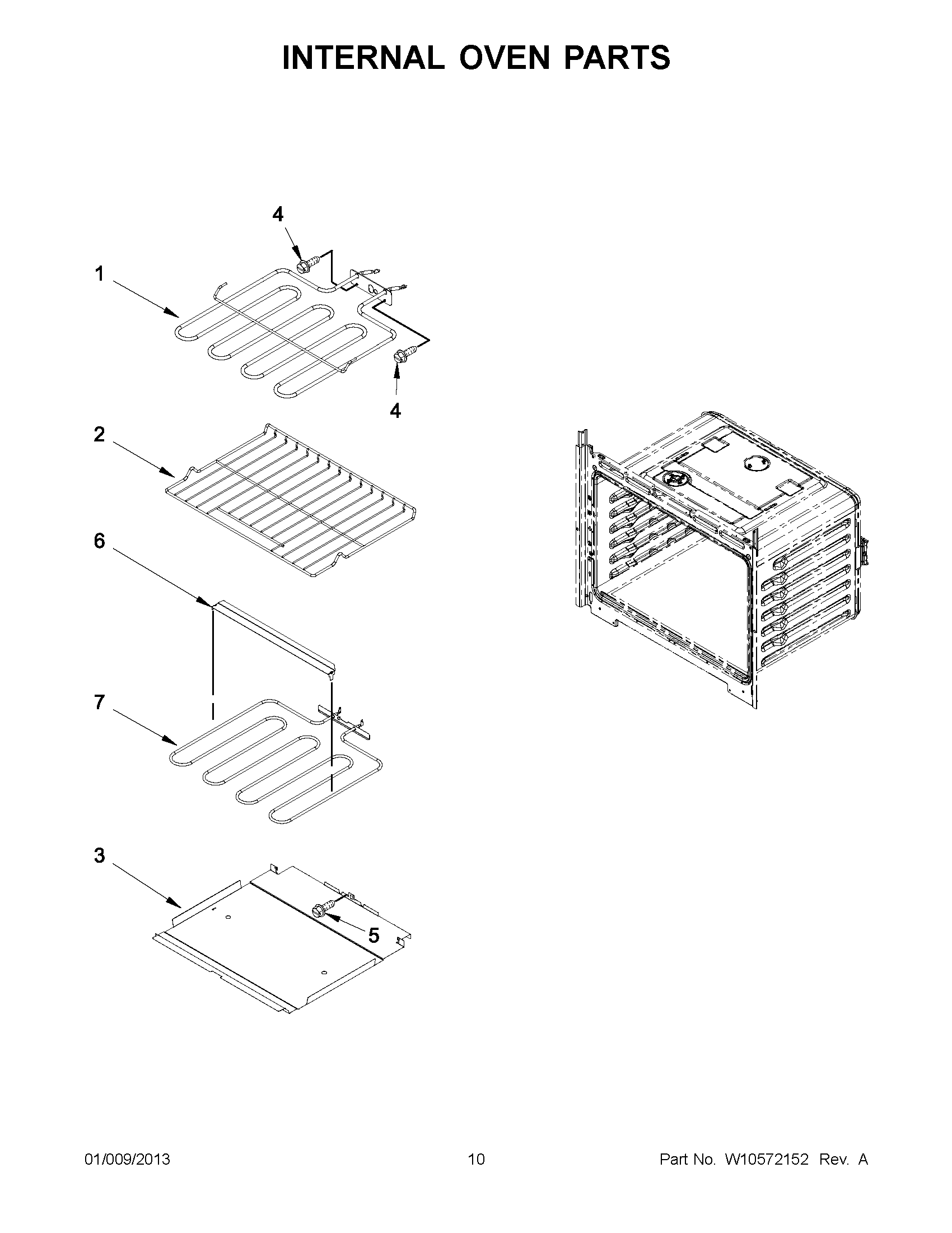 INTERNAL OVEN PARTS

4

1

4

2

6

7

3

5

01/009/2013

10

Part No. W10572152 Rev. A