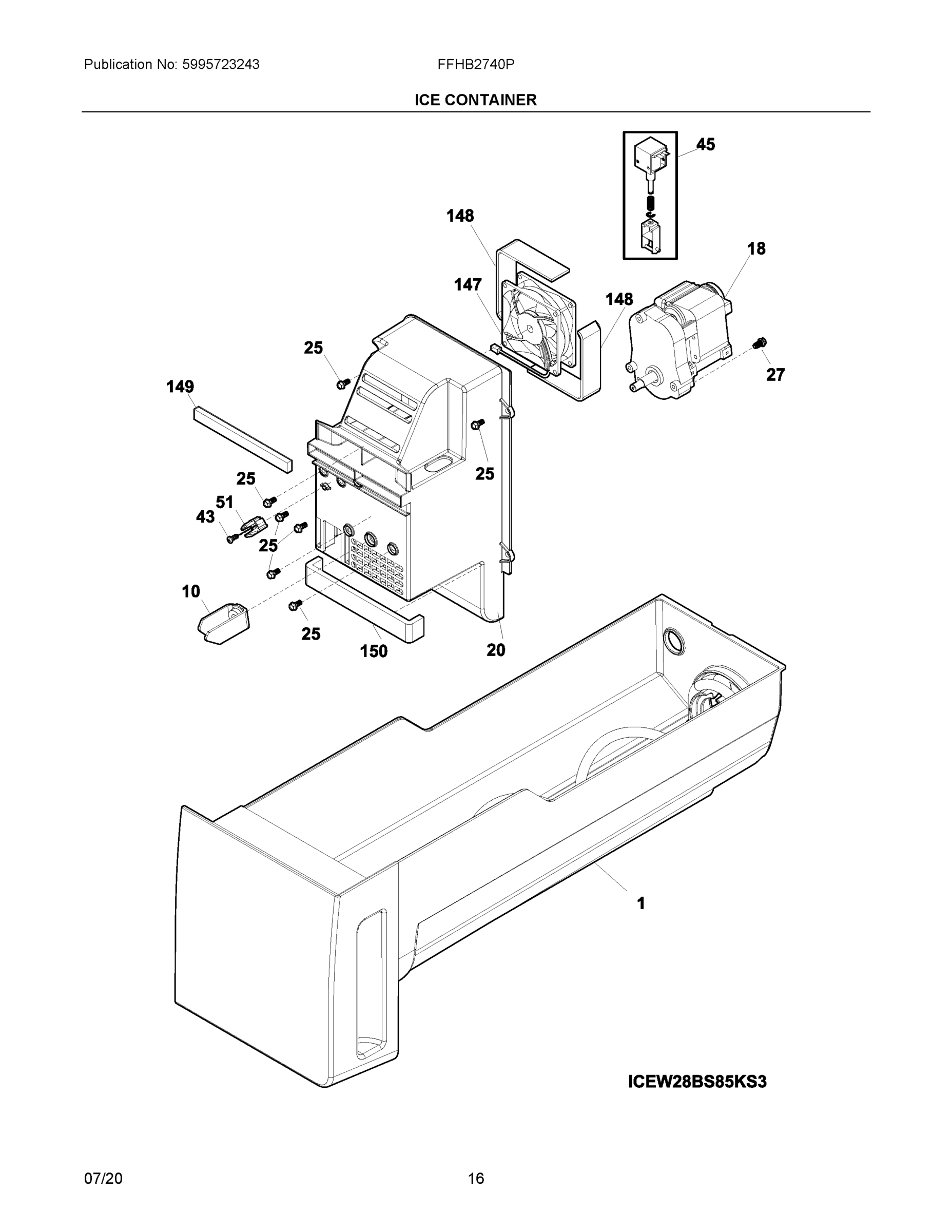 Publication No: 5995723243

FFHB2740P

ICE CONTAINER

45

148

18

147

148

25

27

149

25

25

51

43

25

10

25

150

20

1

ICEW28BS85KS3

07/20

16