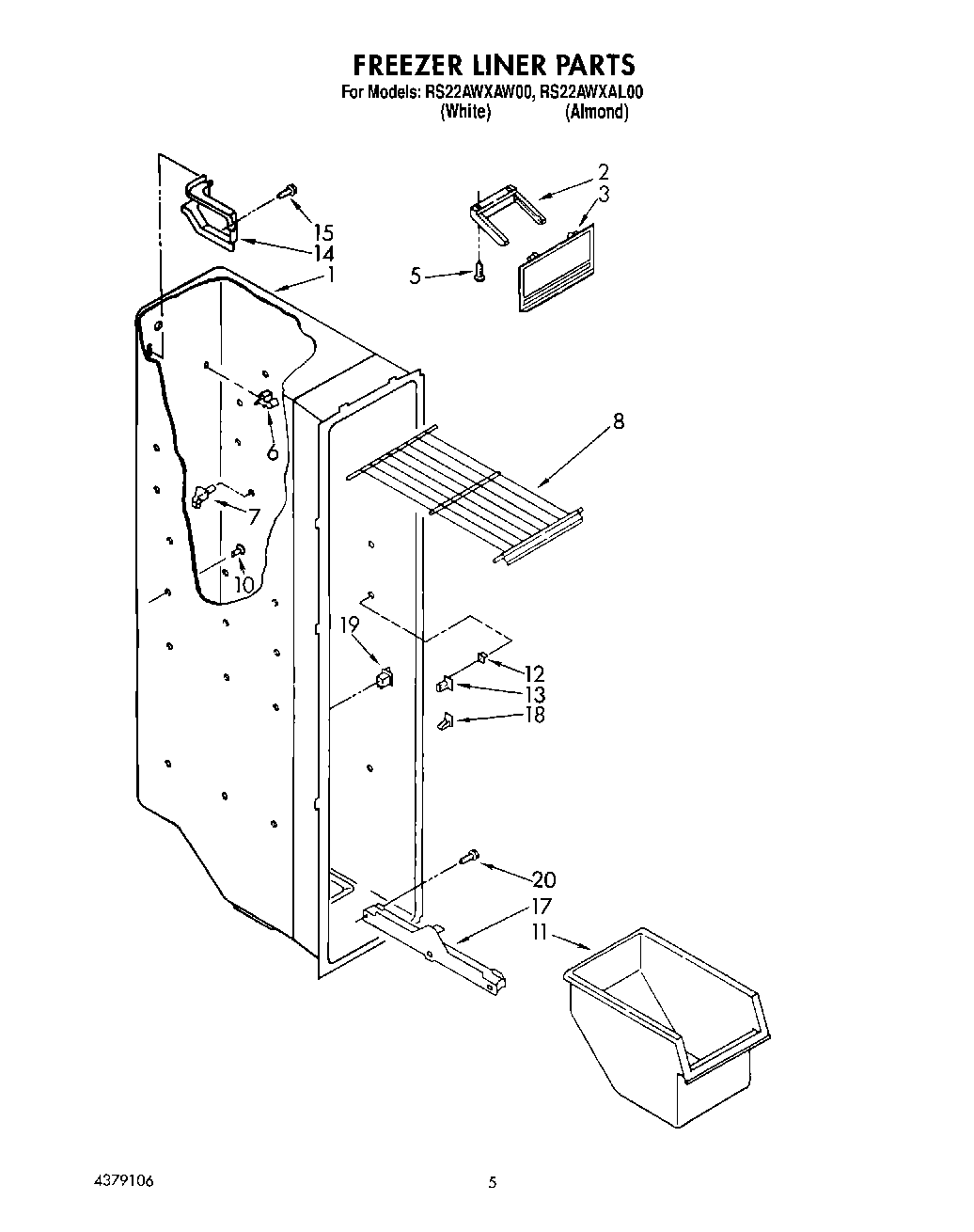 FREEZER LINER PARTS
For Models: RS22AWXAW00, RS22AWXAL00
(White) (Almond)

2
3
15
14
1
5
6
8
7
10
19
12
13
18
20
17
11

4379106

5