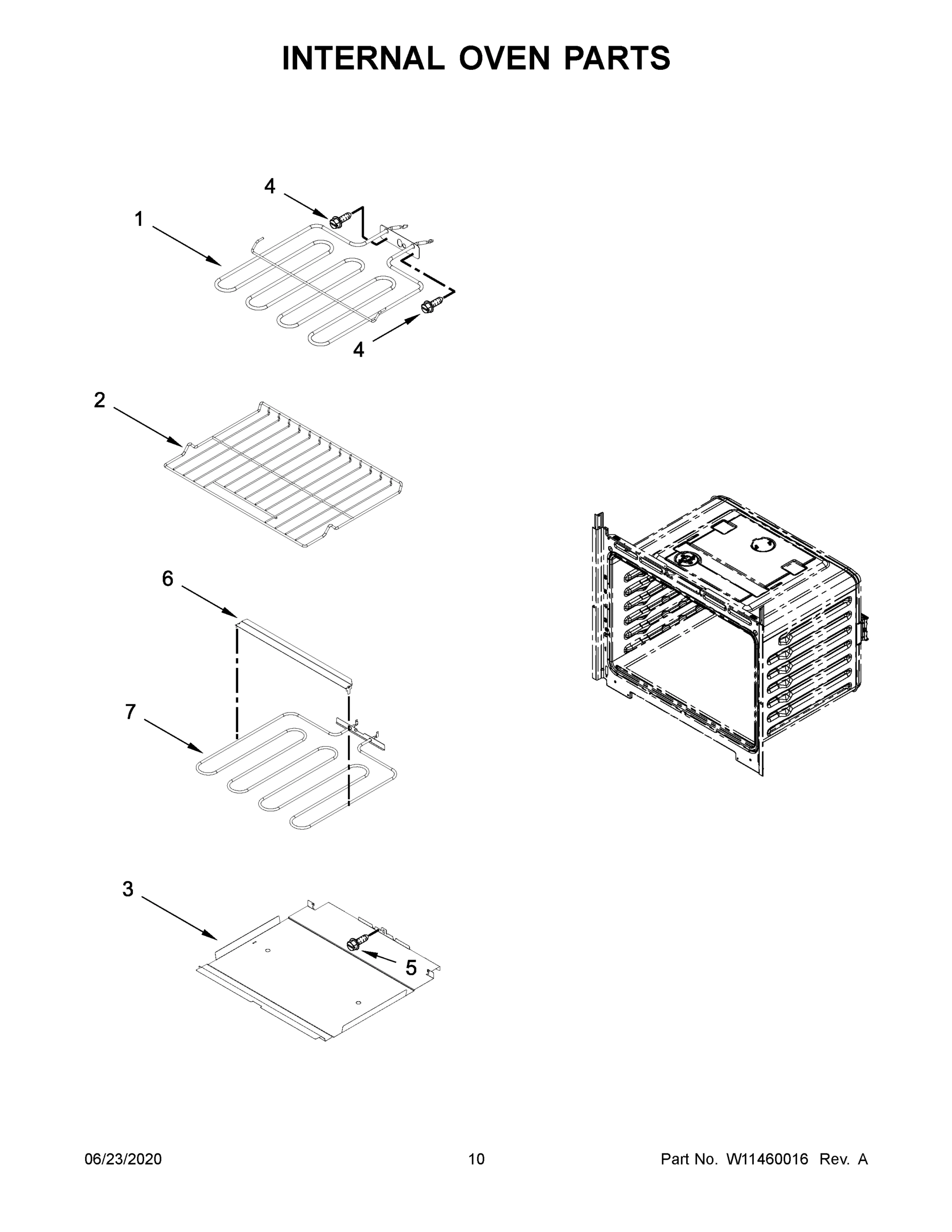 INTERNAL OVEN PARTS

4

1

4

2

6

7

3

5

06/23/2020

10

Part No. W11460016 Rev. A