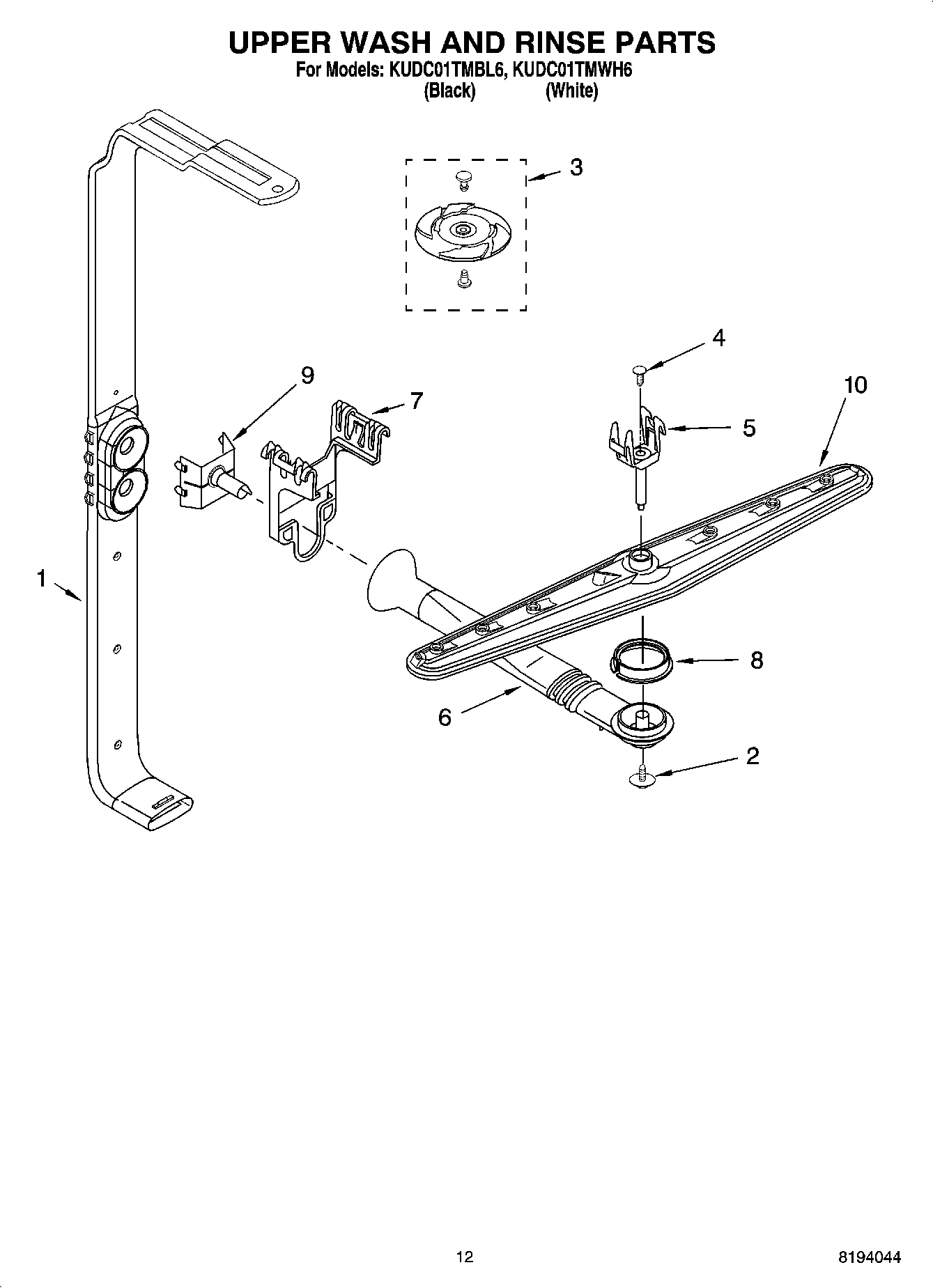 UPPER WASH AND RINSE PARTS
For Models: KUDC01TMBL6, KUDC01TMWH6
(Black) (White)

3

4

9

7

10

5

1

8

6

2

12

8194044