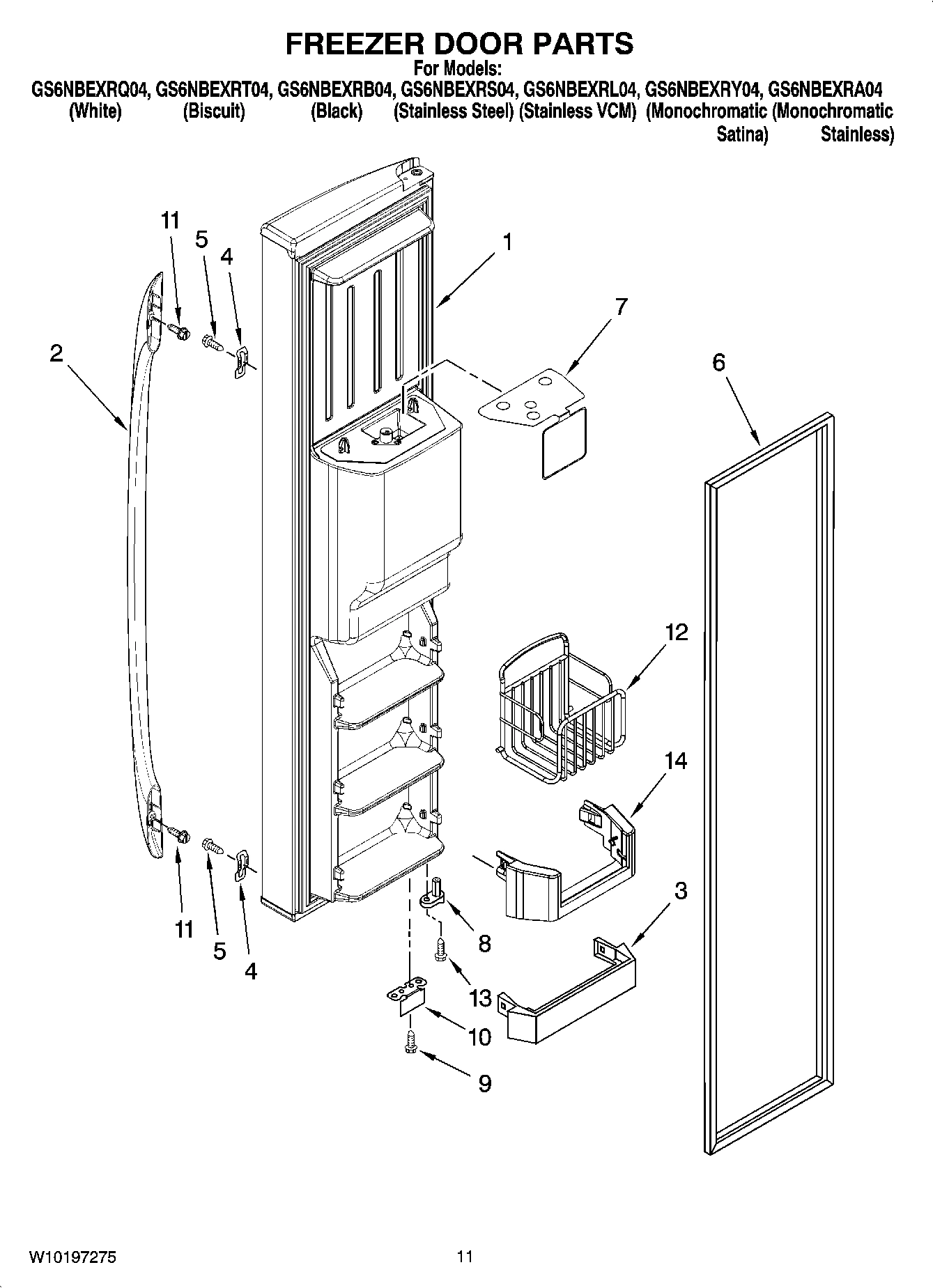 FREEZER DOOR PARTS
For Models:
GS6NBEXRQ04, GS6NBEXRT04, GS6NBEXRB04, GS6NBEXRS04, GS6NBEXRL04, GS6NBEXRY04, GS6NBEXRA04
(White) (Biscuit) (Black) (Stainless Steel) (Stainless VCM) (Monochromatic Satina) (Monochromatic Stainless)

11
5
4
1
7
2
6
12
14
3
11
5
4
8
13
10
9

W10197275
11