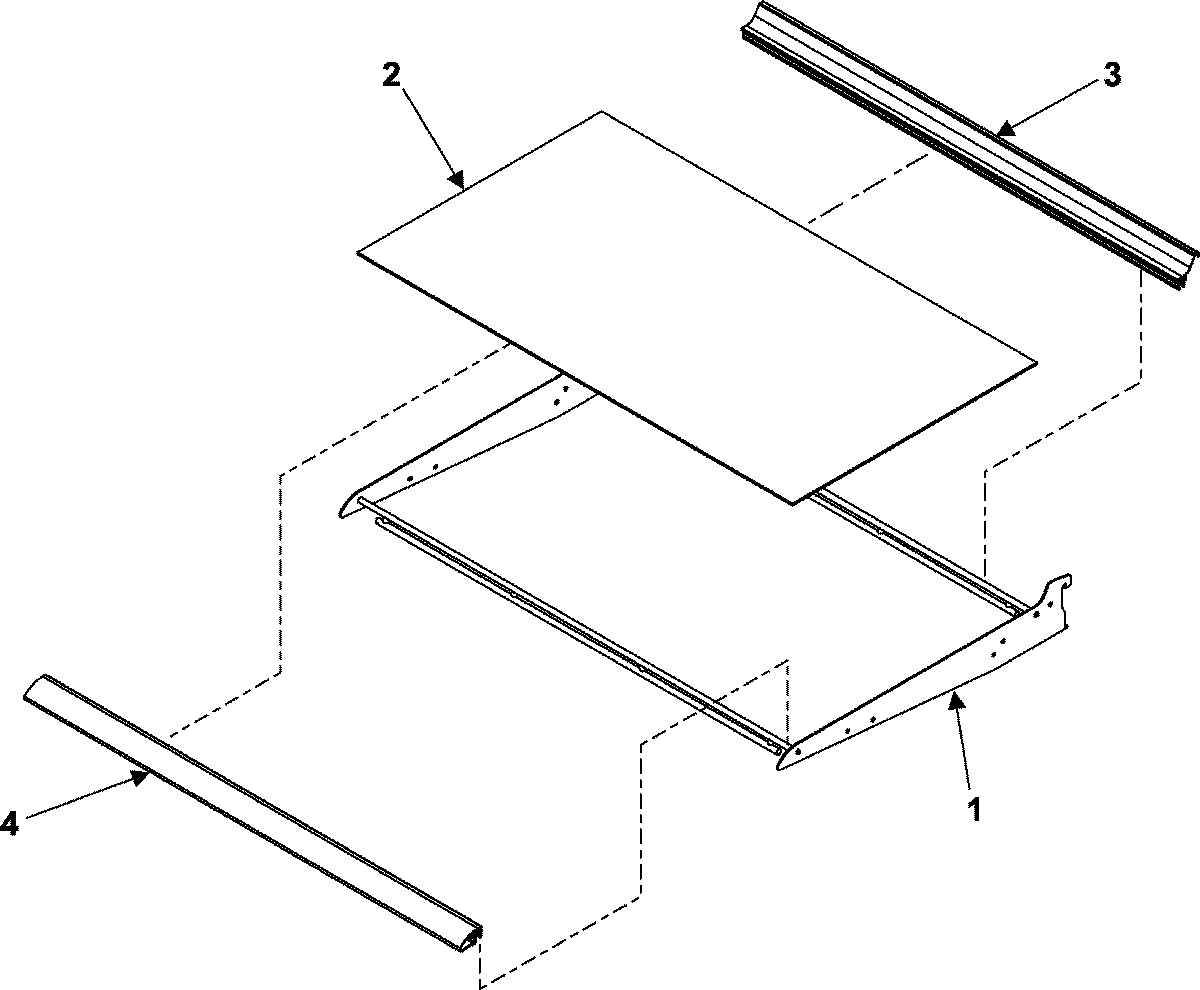 2

3

1

4