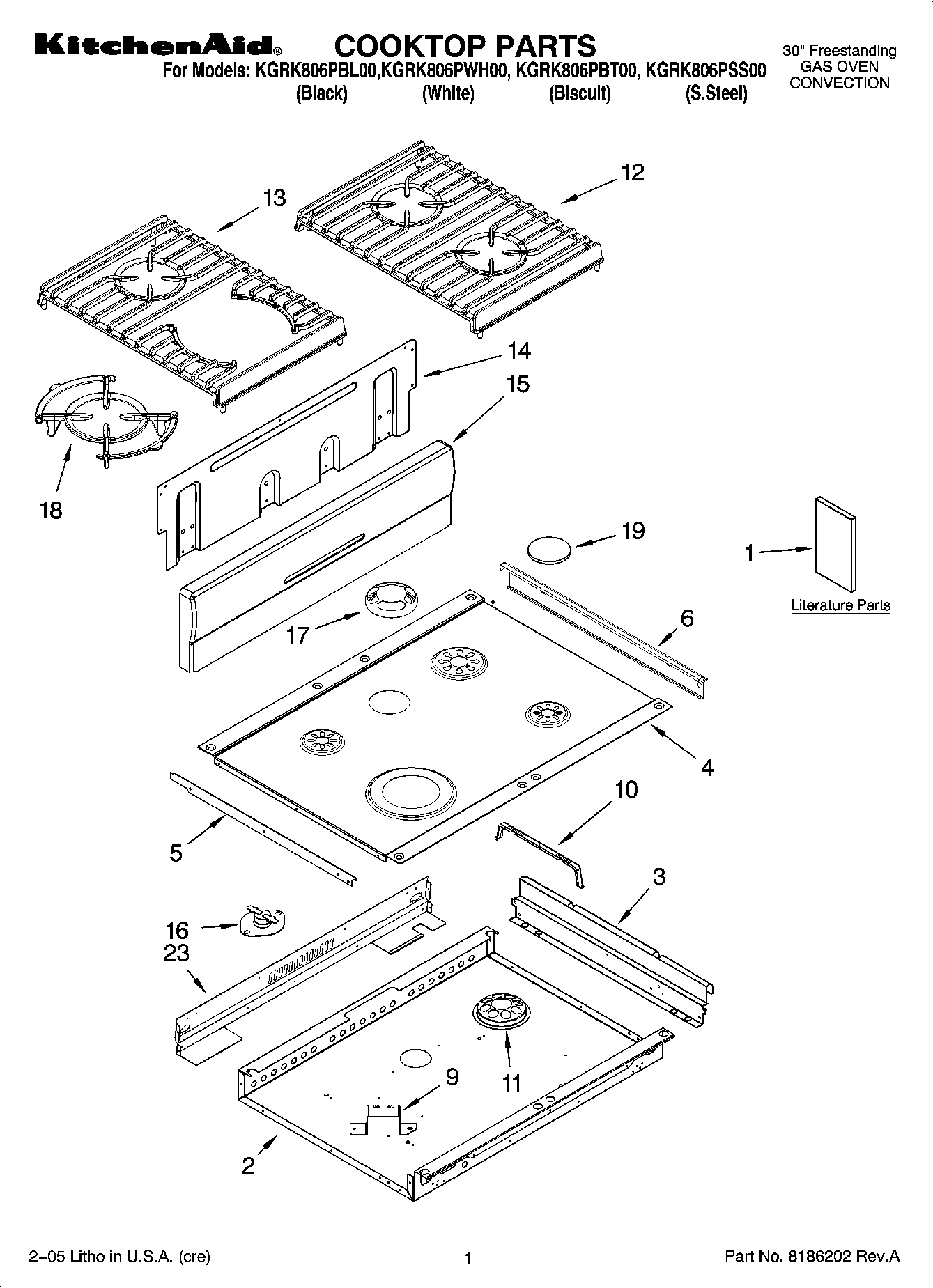 KitchenAid® COOKTOP PARTS

For Models: KGRK806PBL00,KGRK806PWH00, KGRK806PBT00, KGRK806PSS00
(Black) (White) (Biscuit) (S.Steel)

30" Freestanding
GAS OVEN
CONVECTION

13
12
14
15
18
19
1
Literature Parts
17
6
4
10
5
3
16
23
11
9
2

2–05 Litho in U.S.A. (cre)

1

Part No. 8186202 Rev.A