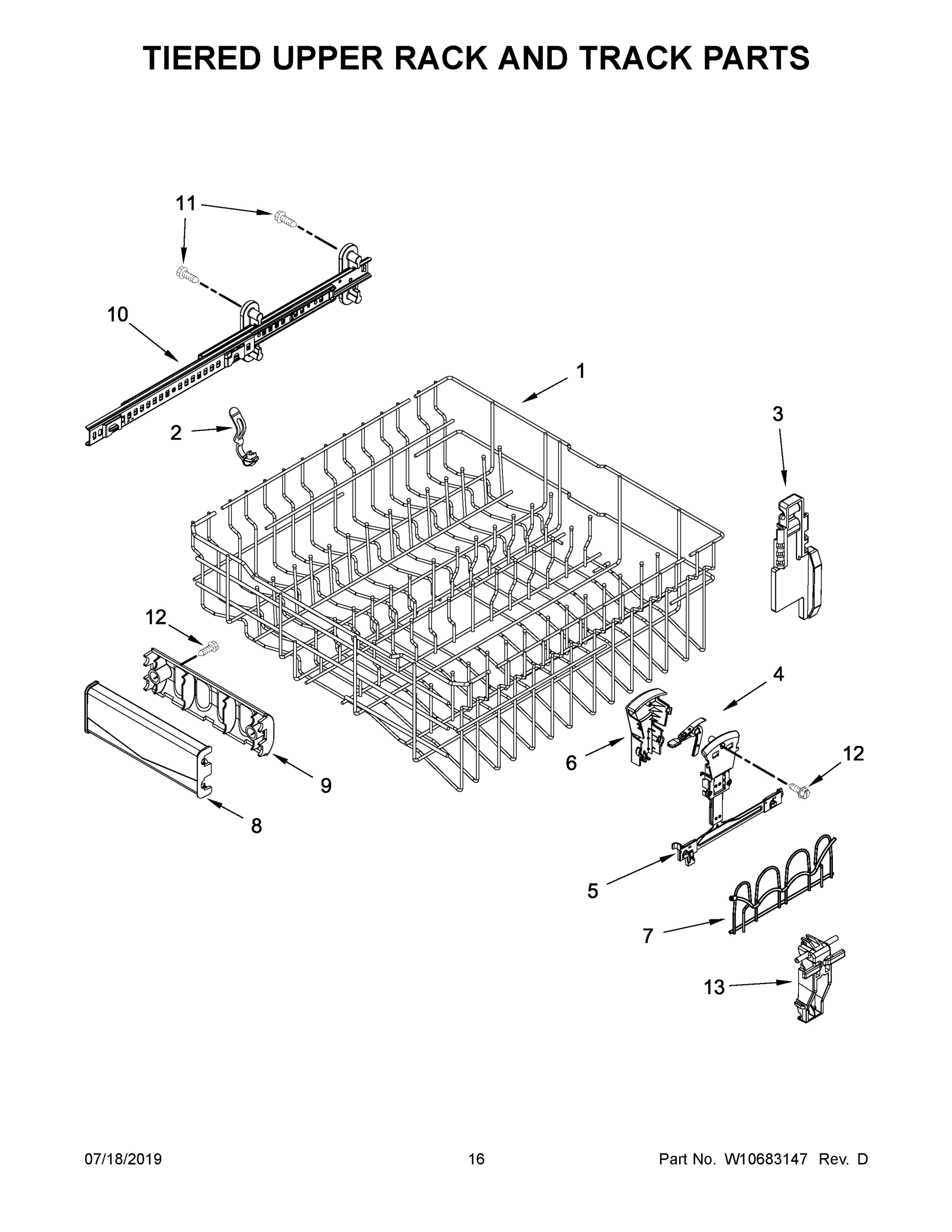 TIERED UPPER RACK AND TRACK PARTS

11
10
1
2
3
12
4
6
12
9
8
5
7
13

07/18/2019 16 Part No. W10683147 Rev. D