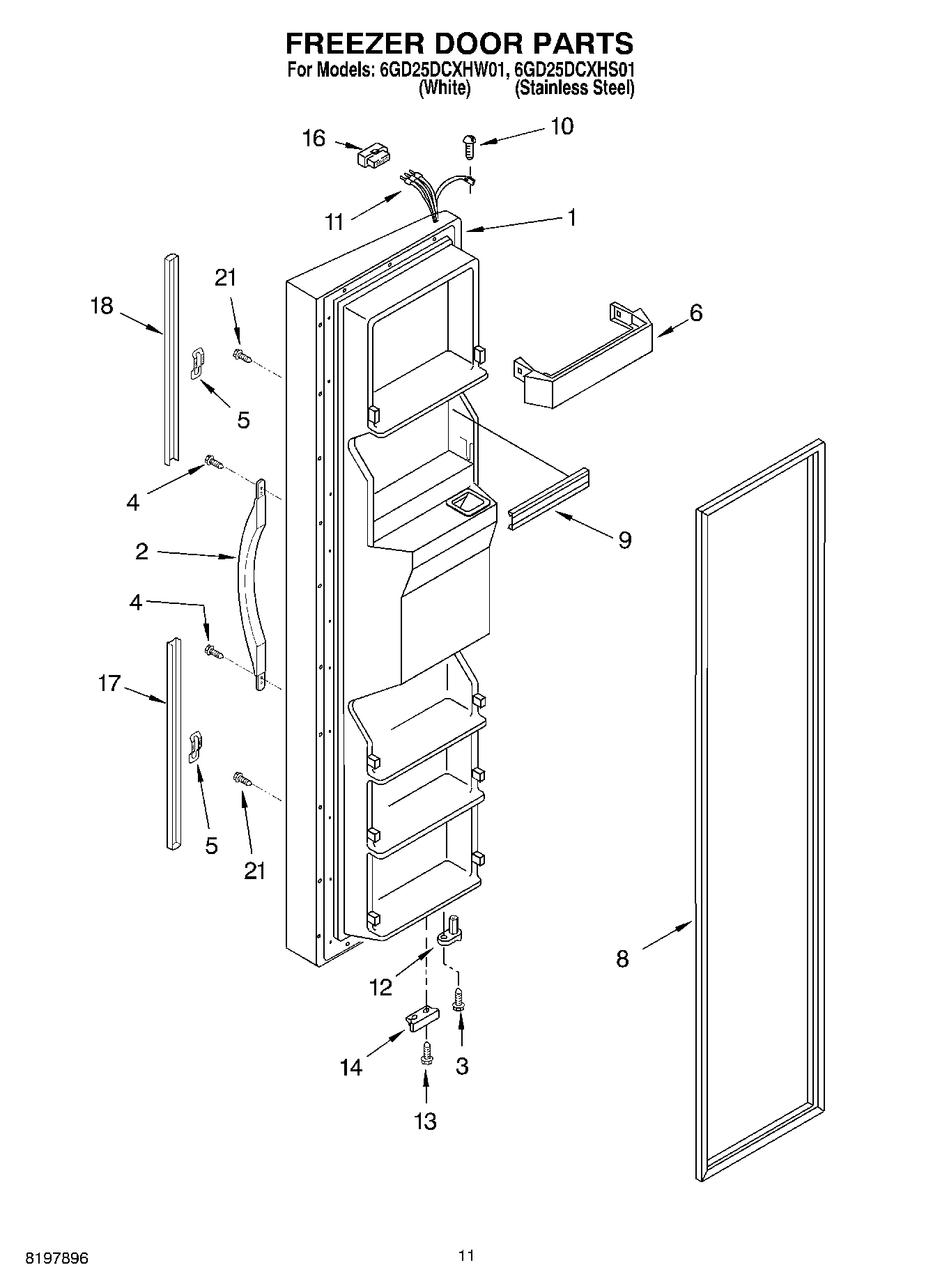 FREEZER DOOR PARTS
For Models: 6GD25DCXHW01, 6GD25DCXHS01
(White) (Stainless Steel)

16
10
11
1
21
18
6
5
4
9
2
4
17
5
21
8
12
14
3
13

8197896
11