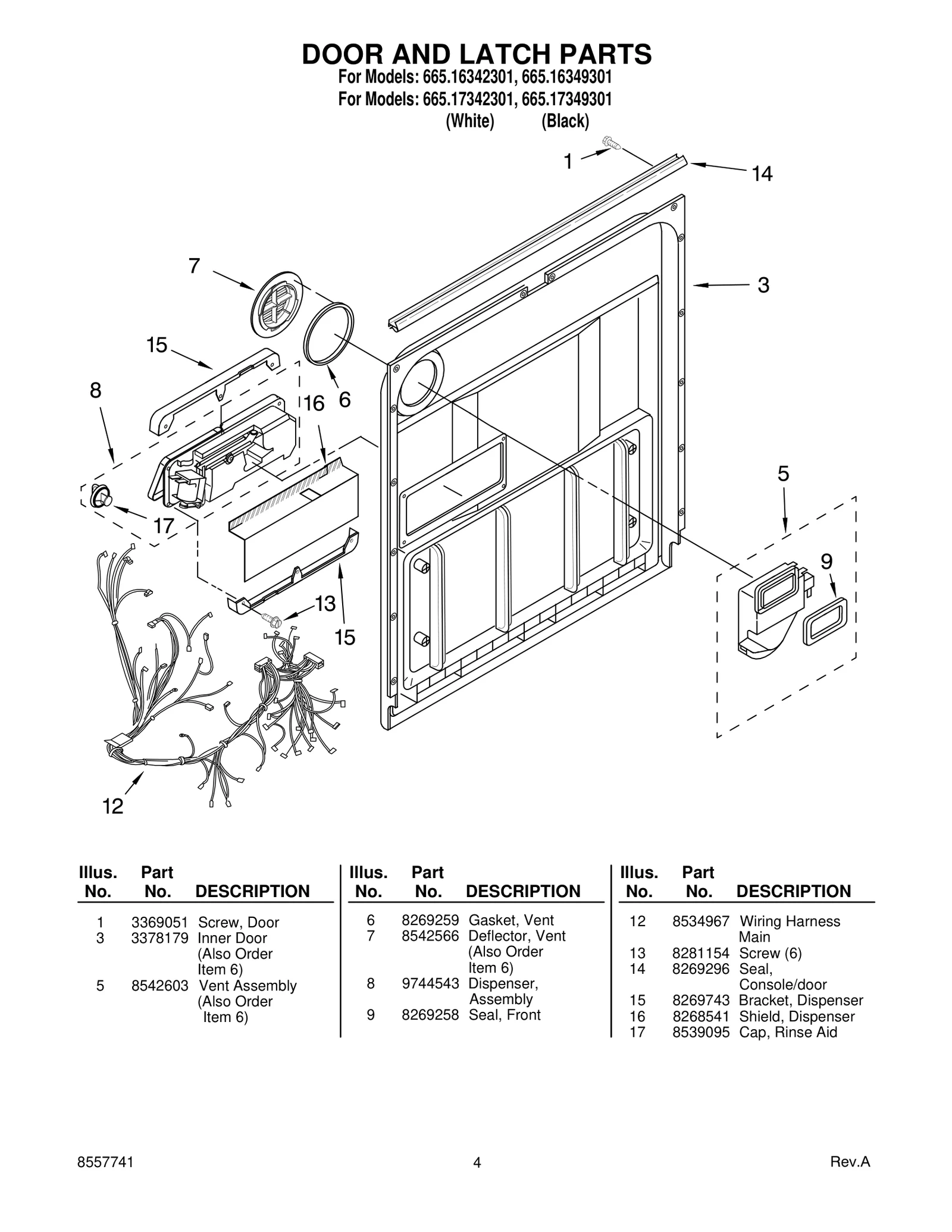 DOOR AND LATCH PARTS
For Models: 665.16342301, 665.16349301
For Models: 665.17342301, 665.17349301
(White) (Black)

1
14
7
3
15
8
16
6
5
17
9
13
15
12

| Illus. No. | Part No. | DESCRIPTION |
|---|---|---|
| 1 | 3369051 | Screw, Door |
| 3 | 3378179 | Inner Door (Also Order Item 6) |
| 5 | 8542603 | Vent Assembly (Also Order Item 6) |

| Illus. No. | Part No. | DESCRIPTION |
|---|---|---|
| 6 | 8269259 | Gasket, Vent |
| 7 | 8542566 | Deflector, Vent (Also Order Item 6) |
| 8 | 9744543 | Dispenser, Assembly |
| 9 | 8269258 | Seal, Front |

| Illus. No. | Part No. | DESCRIPTION |
|---|---|---|
| 12 | 8534967 | Wiring Harness Main |
| 13 | 8281154 | Screw (6) |
| 14 | 8269296 | Seal, Console/door |
| 15 | 8269743 | Bracket, Dispenser |
| 16 | 8268541 | Shield, Dispenser |
| 17 | 8539095 | Cap, Rinse Aid |

8557741
4
Rev.A