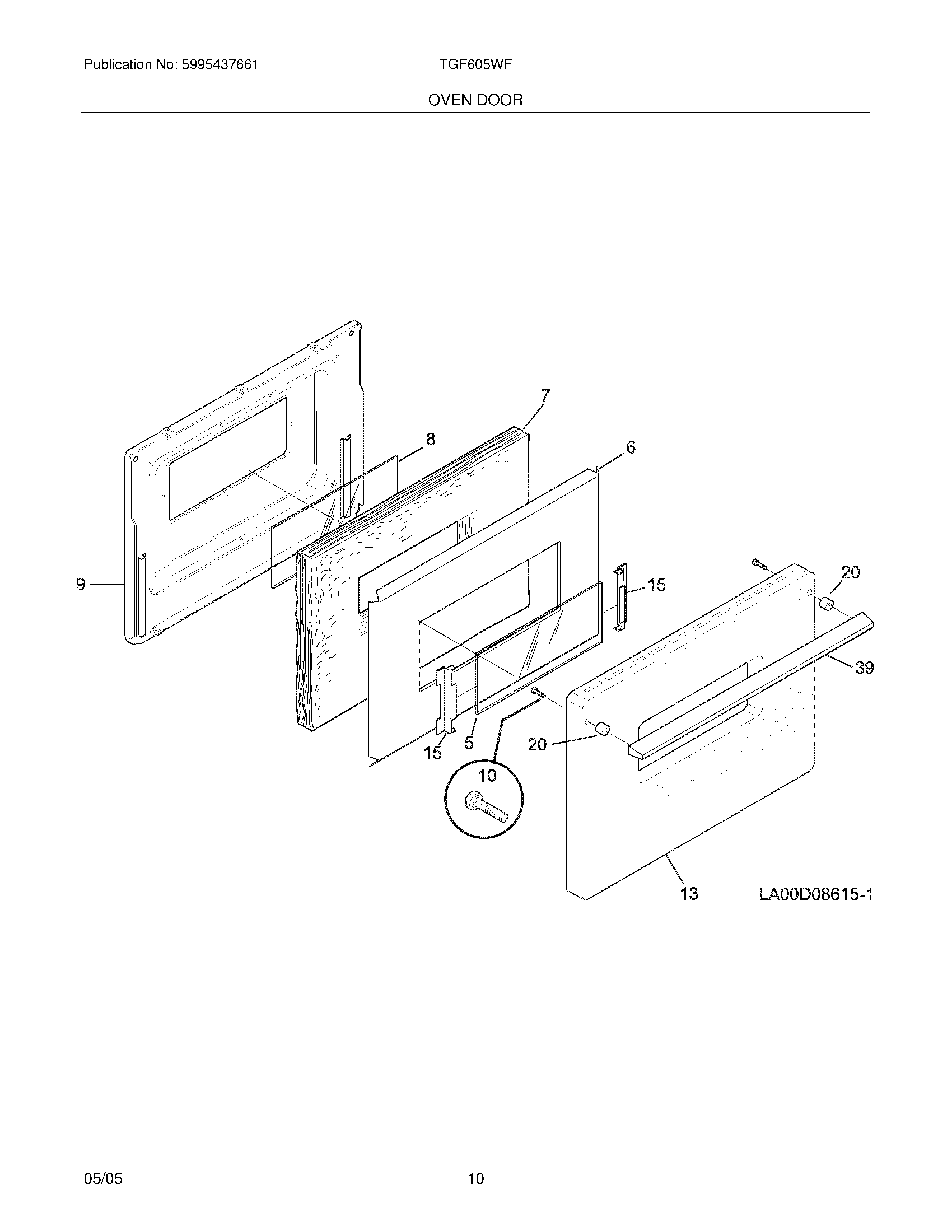 Publication No: 5995437661

TGF605WF

OVEN DOOR

7

8

6

9

15

20

39

15

5

20

10

13

LA00D08615-1

05/05

10