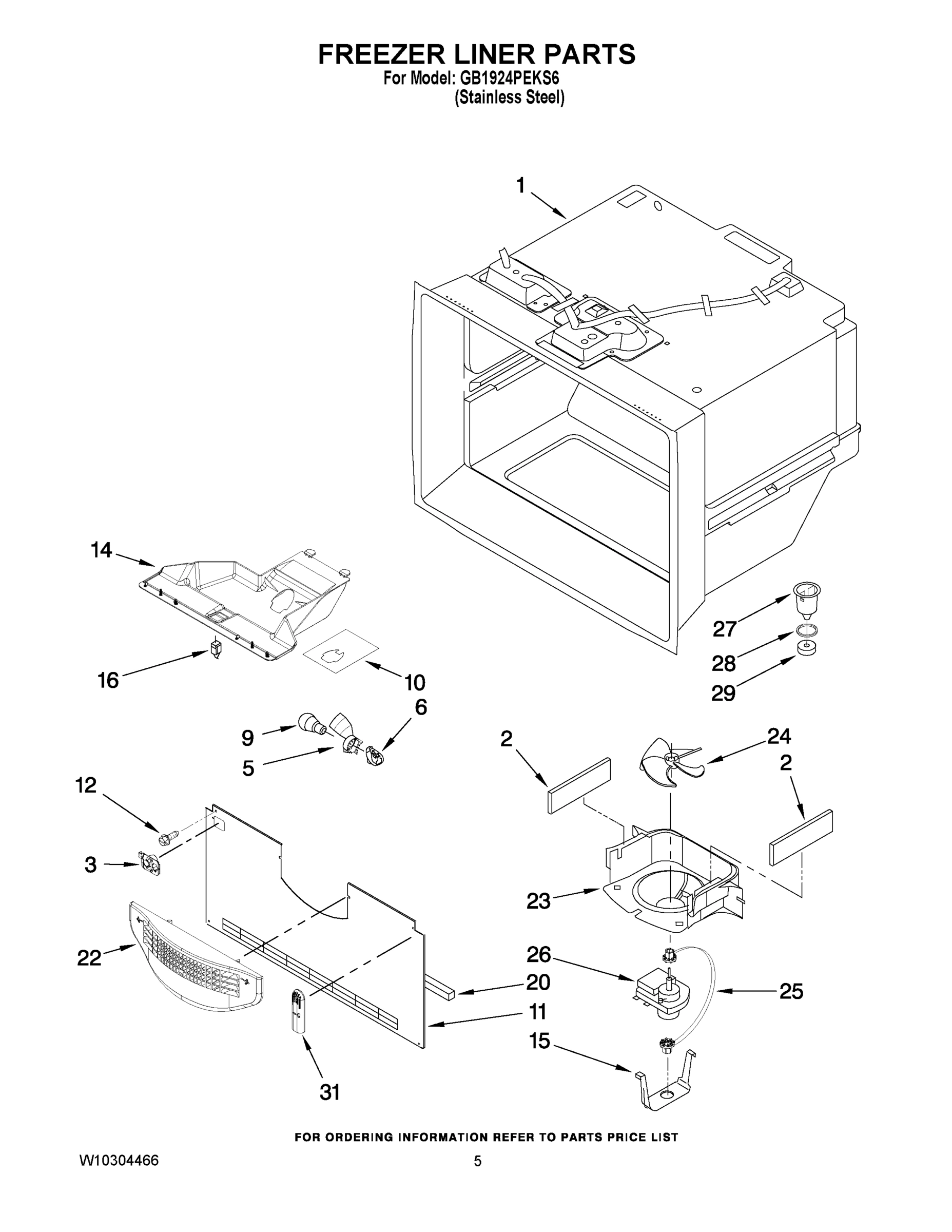 FREEZER LINER PARTS
For Model: GB1924PEKS6
(Stainless Steel)

1

14

16

10

27

28

29

9

6

5

2

24

2

12

3

23

22

26

20

25

11

15

31

FOR ORDERING INFORMATION REFER TO PARTS PRICE LIST

W10304466

5