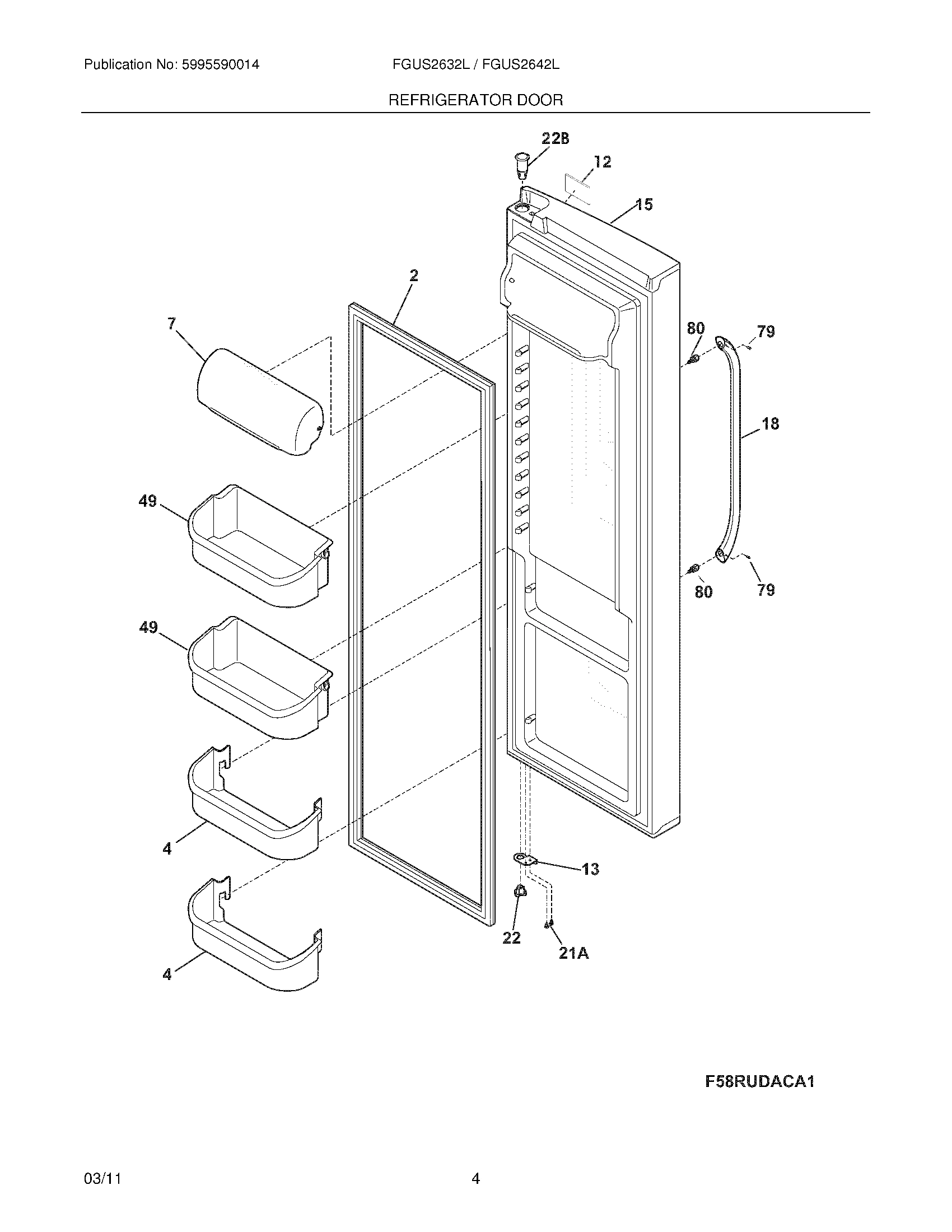 Publication No: 5995590014

FGUS2632L / FGUS2642L

REFRIGERATOR DOOR

22B

12

15

2

7

80

79

18

49

80

79

49

4

13

22

21A

4

F58RUDACA1

03/11

4