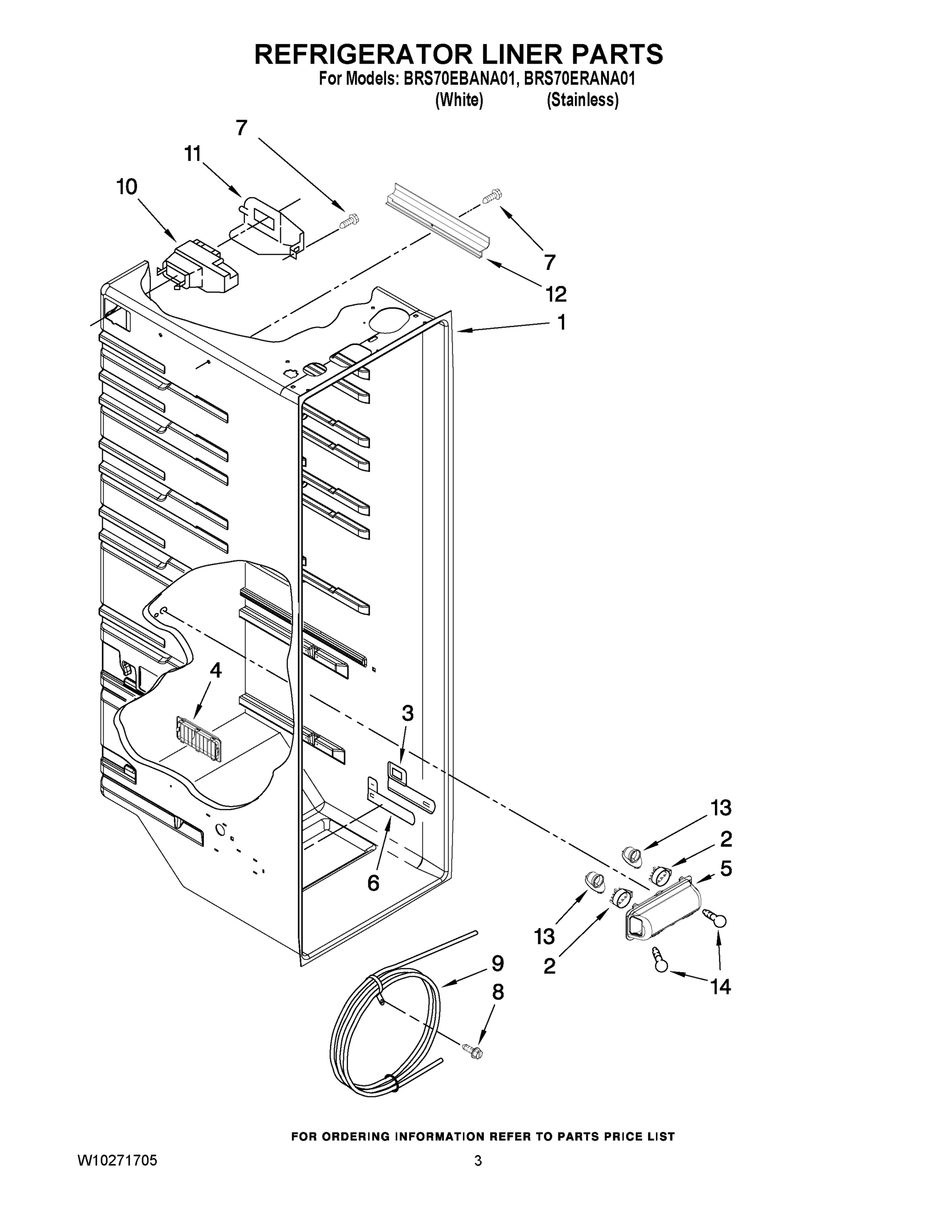 REFRIGERATOR LINER PARTS

For Models: BRS70EBANA01, BRS70ERANA01
(White) (Stainless)

7
11
10
7
12
1
4
3
6
13
2
5
13
2
14
9
8

FOR ORDERING INFORMATION REFER TO PARTS PRICE LIST

W10271705

3