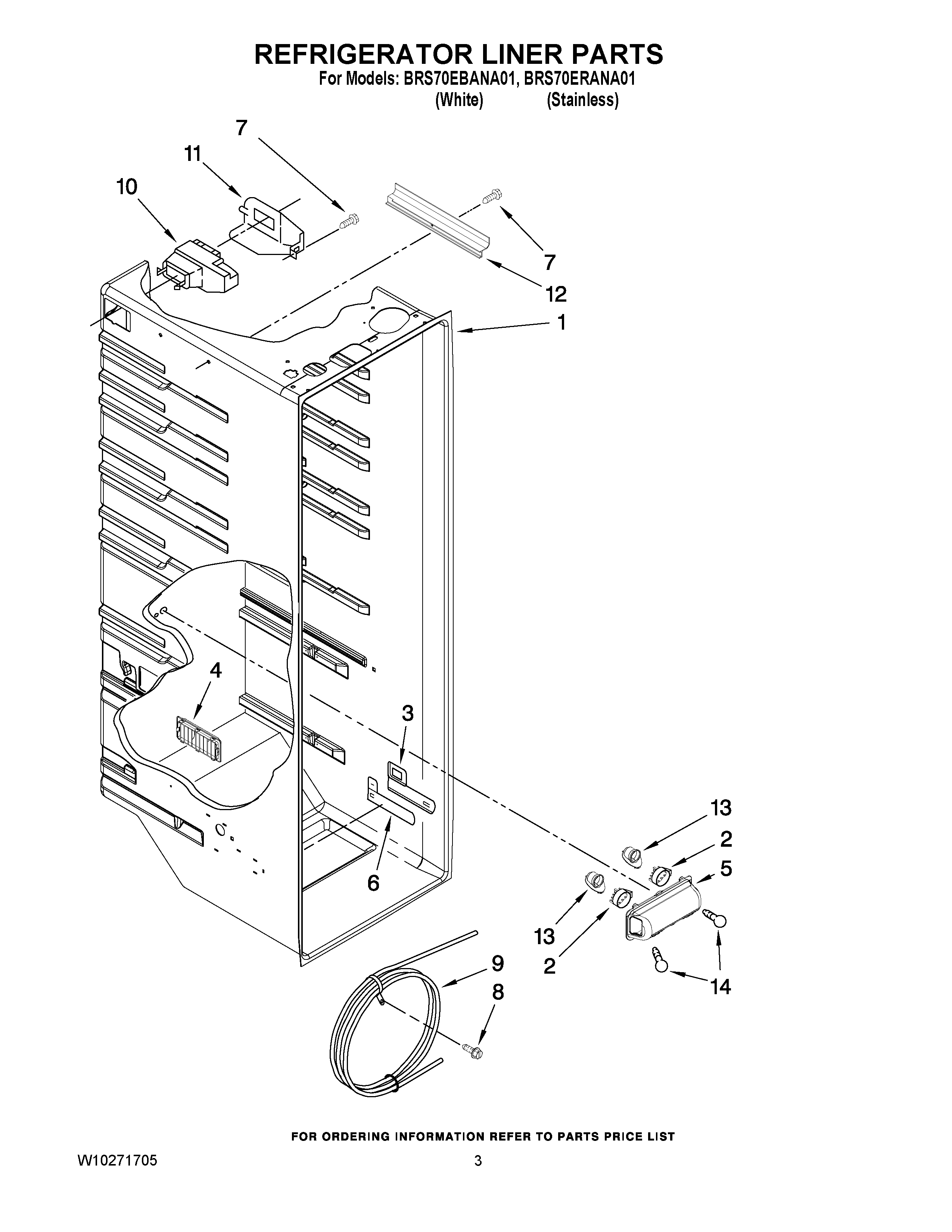 REFRIGERATOR LINER PARTS

For Models: BRS70EBANA01, BRS70ERANA01
(White) (Stainless)

7
11
10
7
12
1
4
3
6
13
2
5
13
2
14
9
8

FOR ORDERING INFORMATION REFER TO PARTS PRICE LIST

W10271705

3