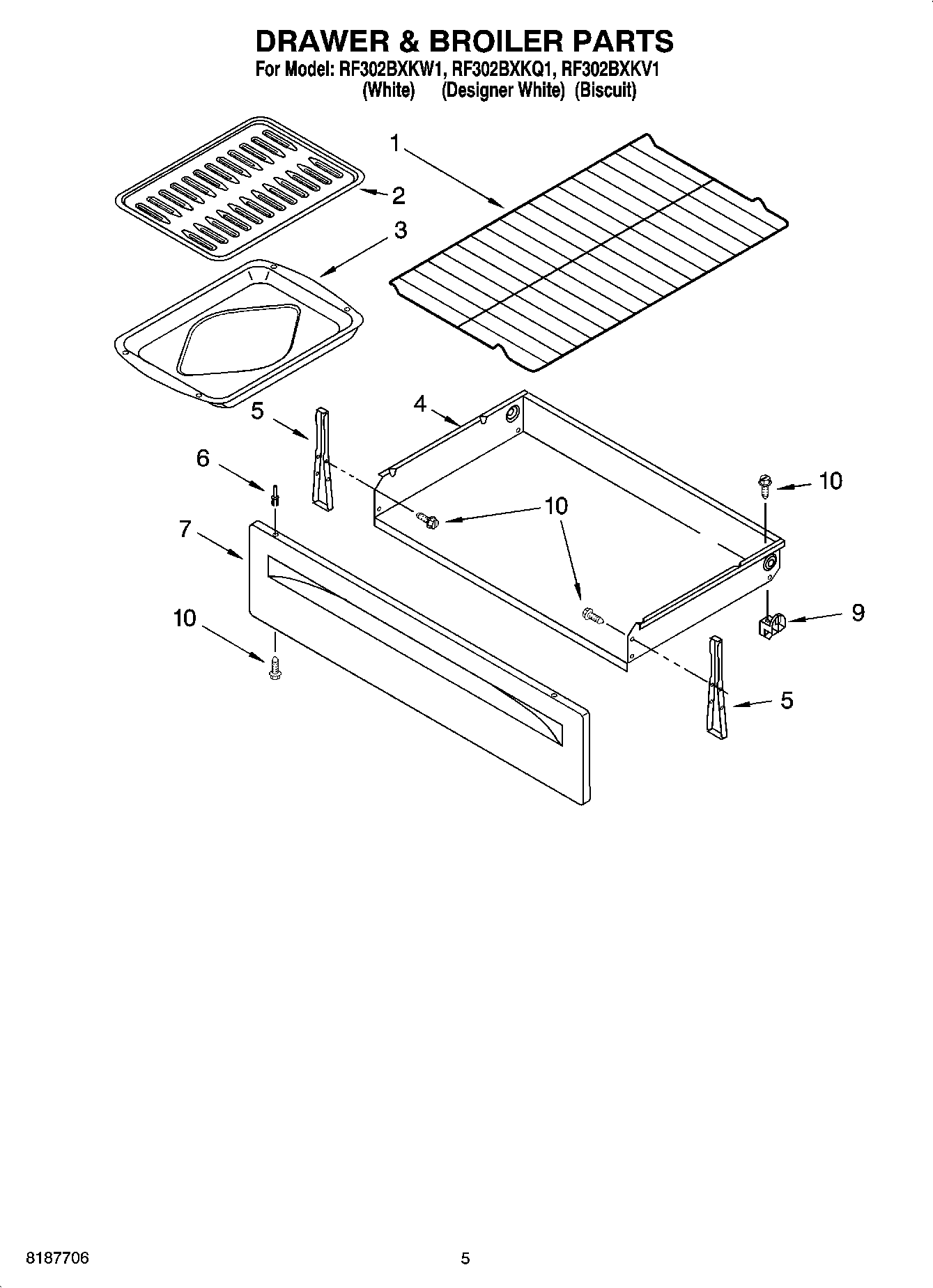 DRAWER & BROILER PARTS
For Model: RF302BXKW1, RF302BXKQ1, RF302BXKV1
(White) (Designer White) (Biscuit)

1
2
3
4
5
6
7
10
10
10
9
10
5

8187706

5