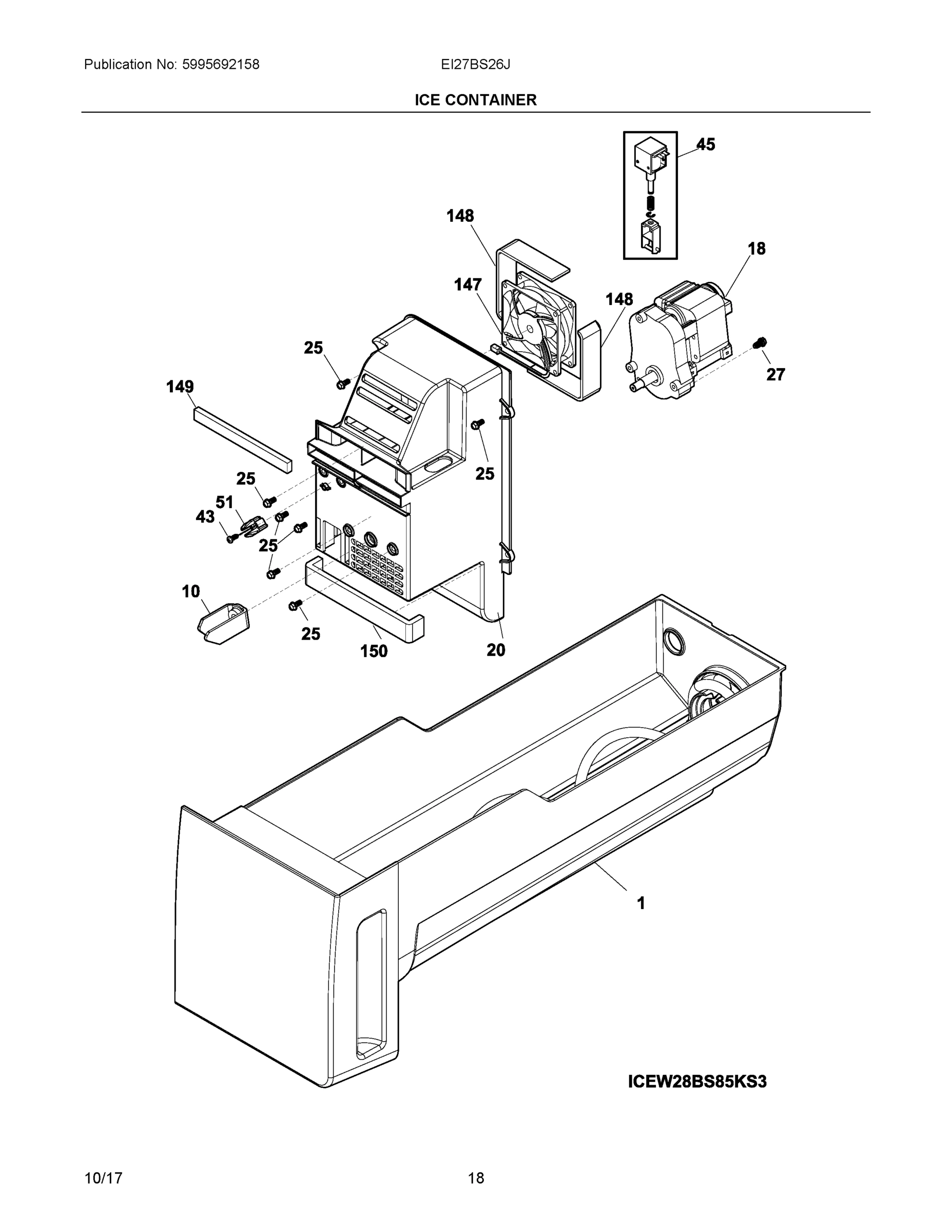 Publication No: 5995692158

EI27BS26J

ICE CONTAINER

45

148

18

147

148

25

27

149

25

25

51

43

25

10

25

150

20

1

ICEW28BS85KS3

10/17

18