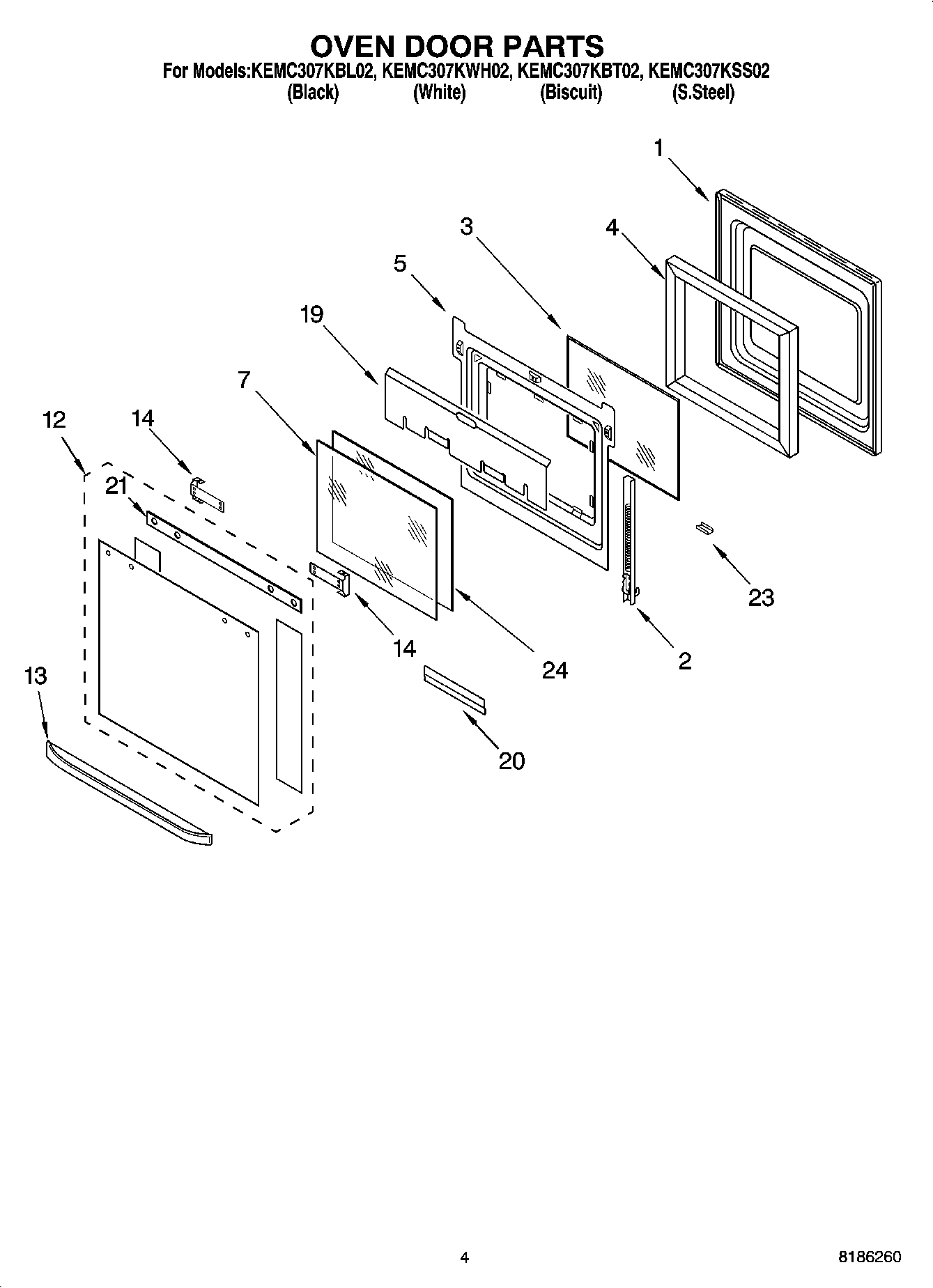 OVEN DOOR PARTS

For Models:KEMC307KBL02, KEMC307KWH02, KEMC307KBT02, KEMC307KSS02
(Black) (White) (Biscuit) (S.Steel)

1
3
4
5
19
7
12
14
21
23
14
24
2
13
20

4

8186260