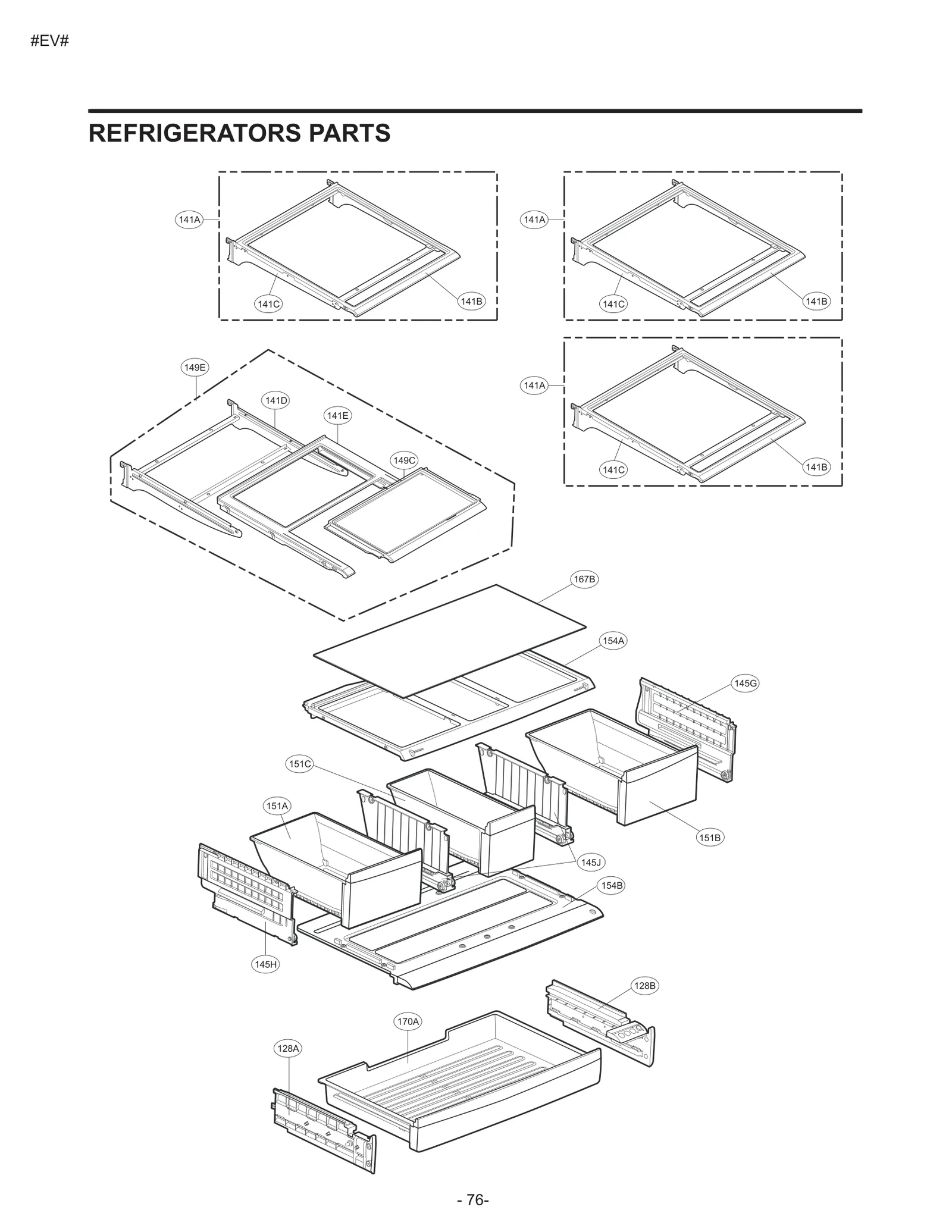 #EV#

REFRIGERATORS PARTS

141A
141C
141B
141A
141C
141B
149E
141D
141E
149C
141A
141C
141B
167B
154A
145G
151C
151A
151B
145J
154B
145H
128B
170A
128A

- 76-