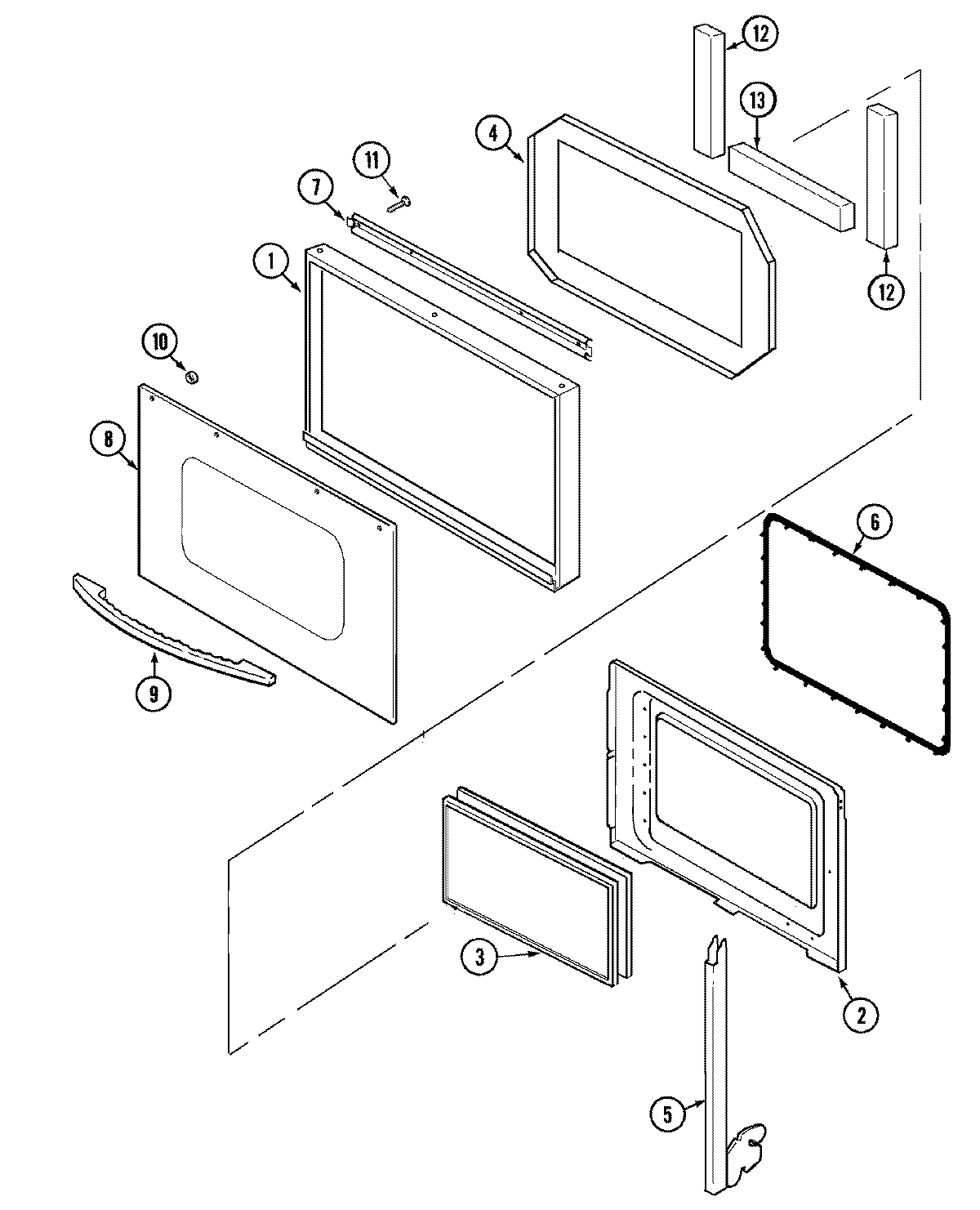 12
13
4
11
7
12
1
10
8
6
9
3
2
5