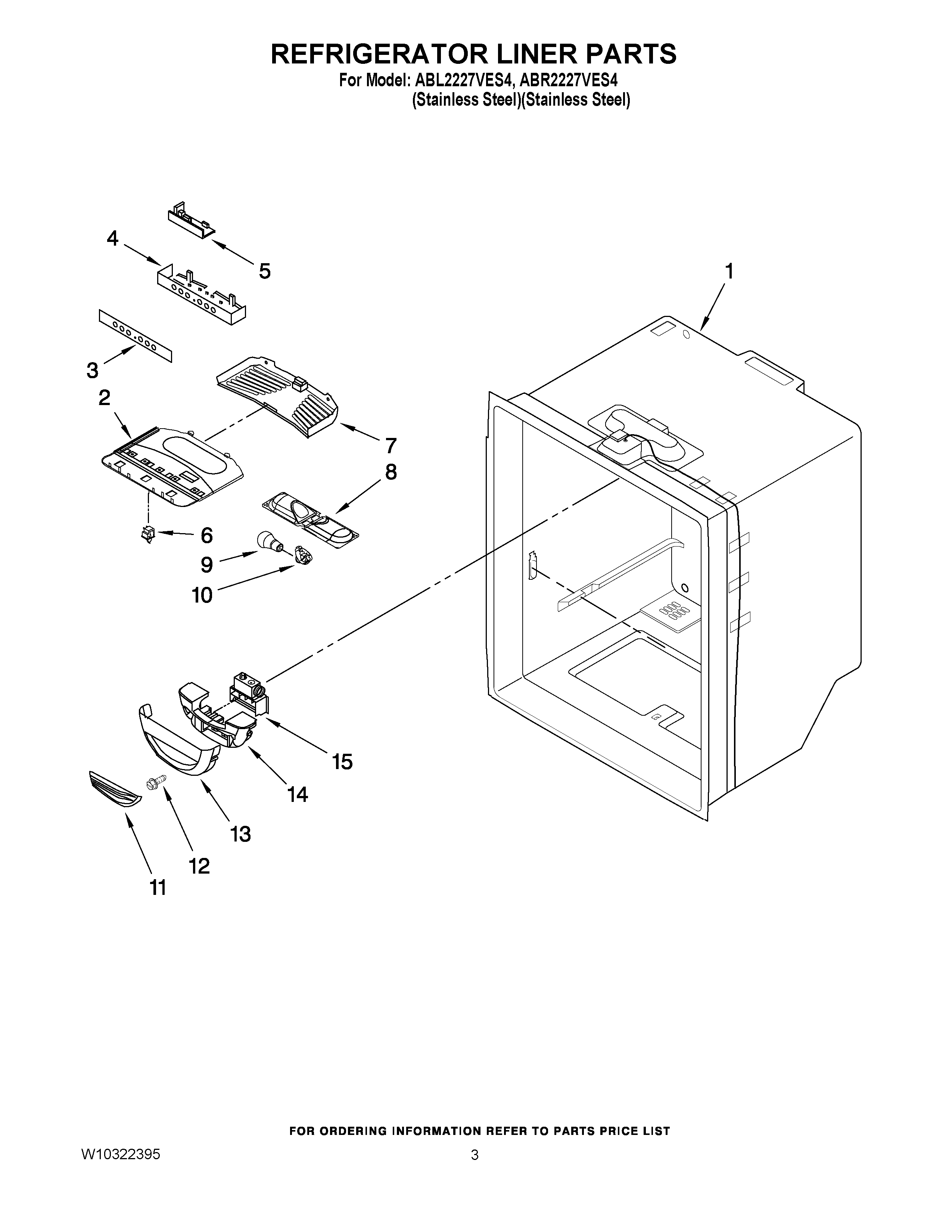 REFRIGERATOR LINER PARTS
For Model: ABL2227VES4, ABR2227VES4
(Stainless Steel)(Stainless Steel)

4
5
1
3
2
7
8
6
9
10
15
14
13
12
11

FOR ORDERING INFORMATION REFER TO PARTS PRICE LIST

W10322395
3