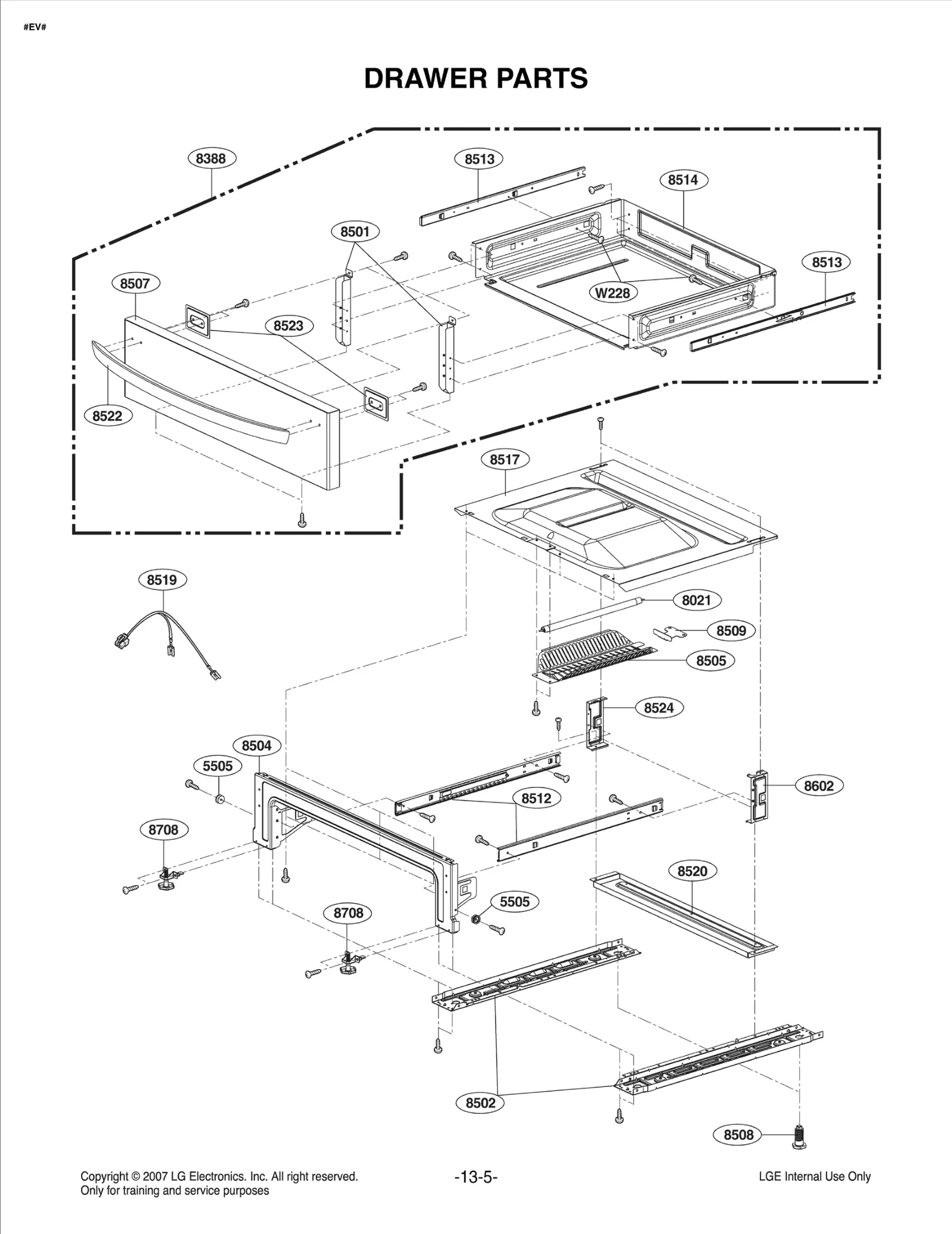 #EV#

DRAWER PARTS

8388
8513
8514
8501
8513
8507
W228
8523
8522
8517
8519
8021
8509
8505
8524
8504
5505
8602
8512
8708
8520
5505
8708
8502
8508

Copyright © 2007 LG Electronics. Inc. All right reserved.
Only for training and service purposes

-13-5-

LGE Internal Use Only