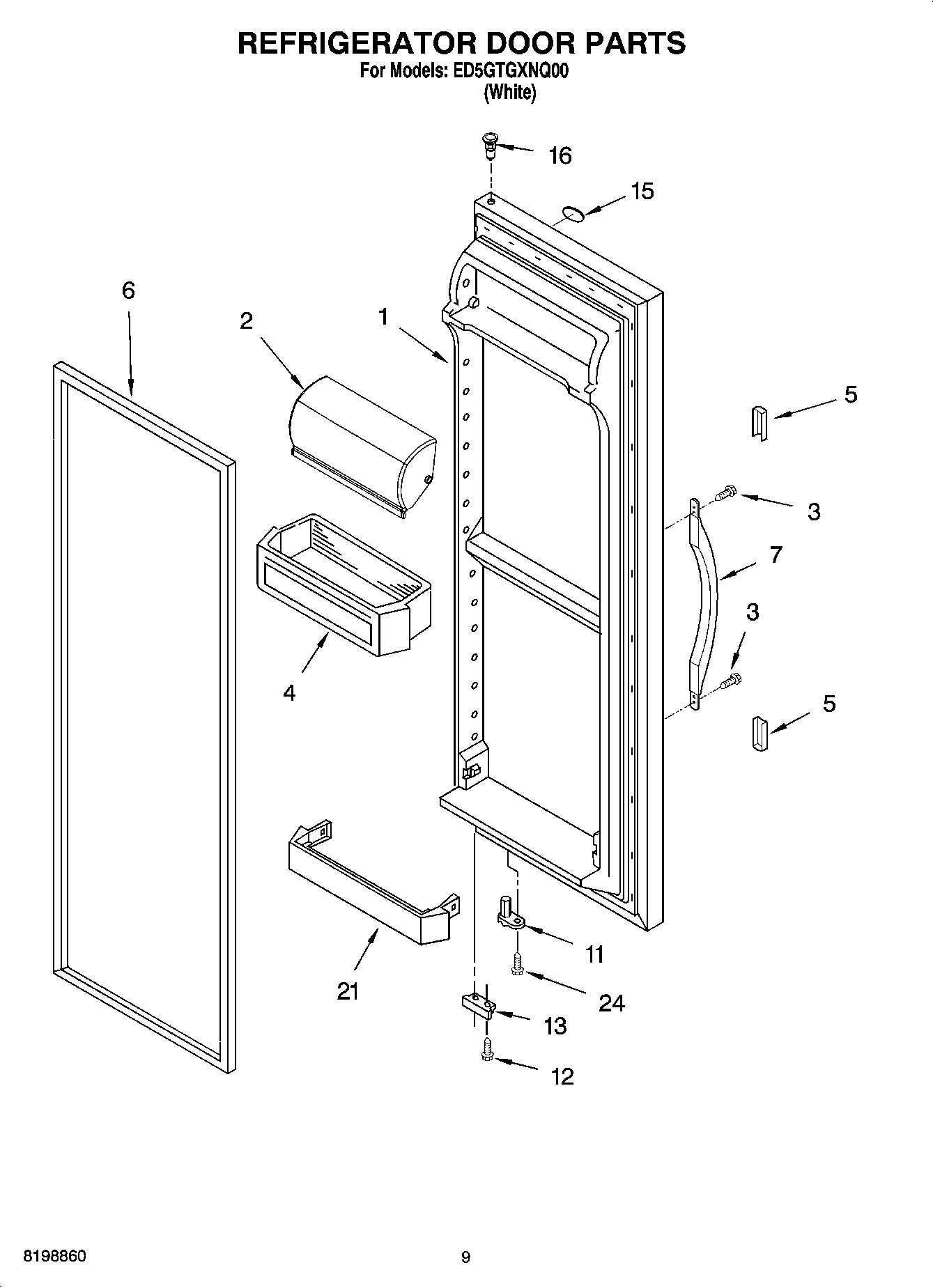 REFRIGERATOR DOOR PARTS
For Models: ED5GTGXNQ00
(White)

16
15
6
2
1
5
3
7
3
4
5
21
11
24
13
12

8198860
9