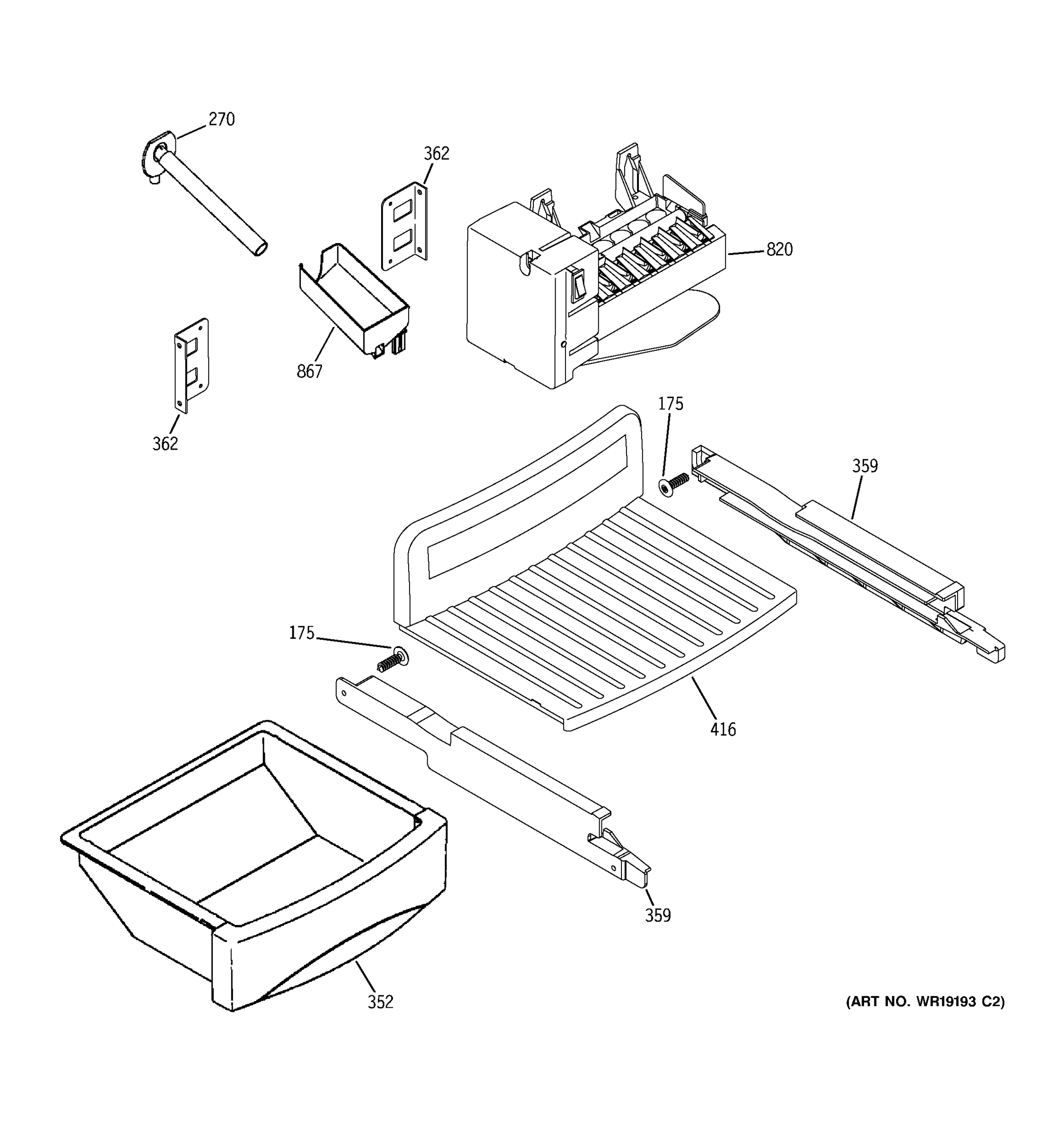 270

362

820

867

362

175

359

175

416

359

352

(ART NO. WR19193 C2)