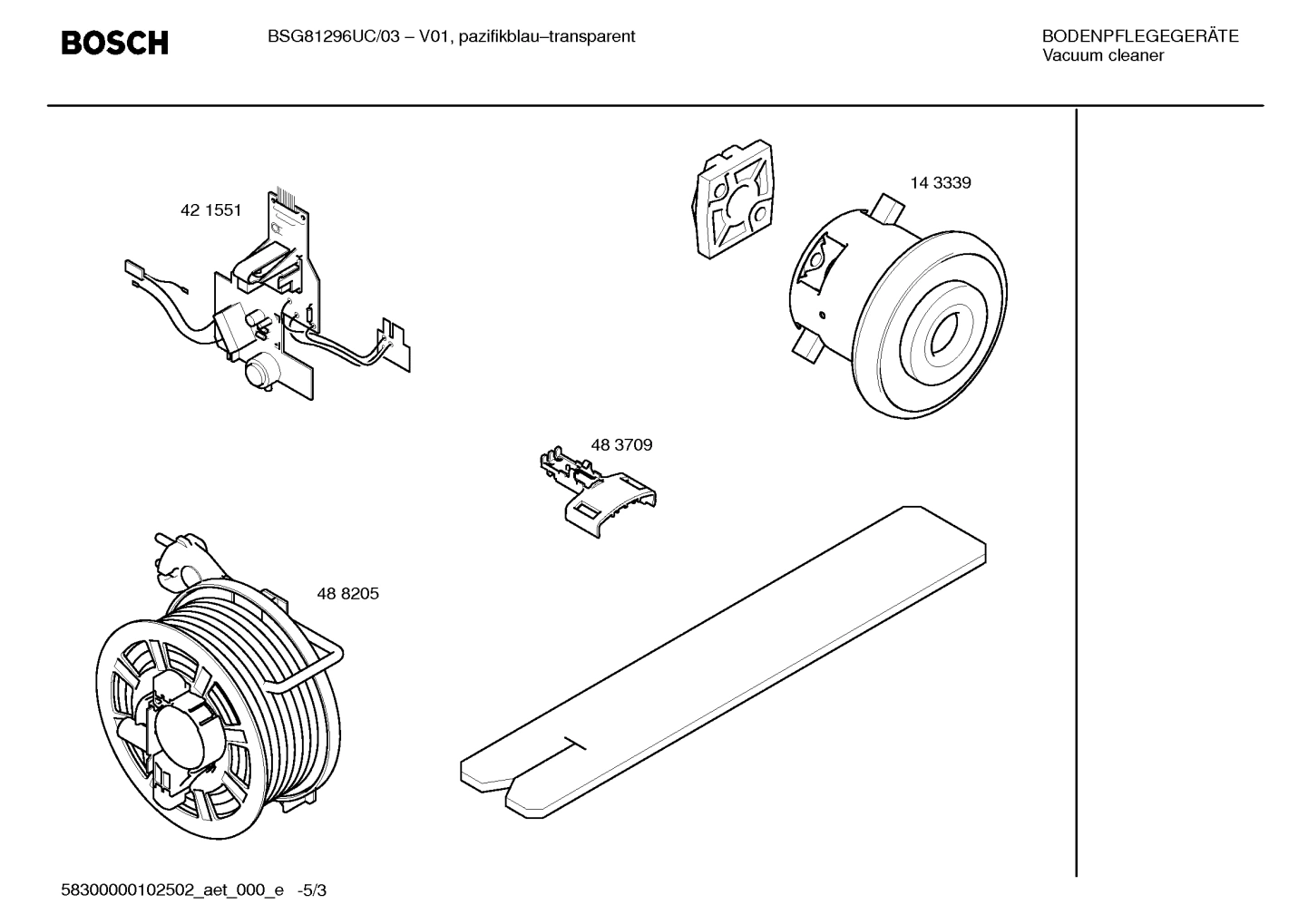 BOSCH

BSG81296UC/03 – V01, pazifikblau–transparent

BODENPFLEGEGERÄTE
Vacuum cleaner

42 1551

14 3339

48 3709

48 8205

58300000102502_aet_000_e -5/3