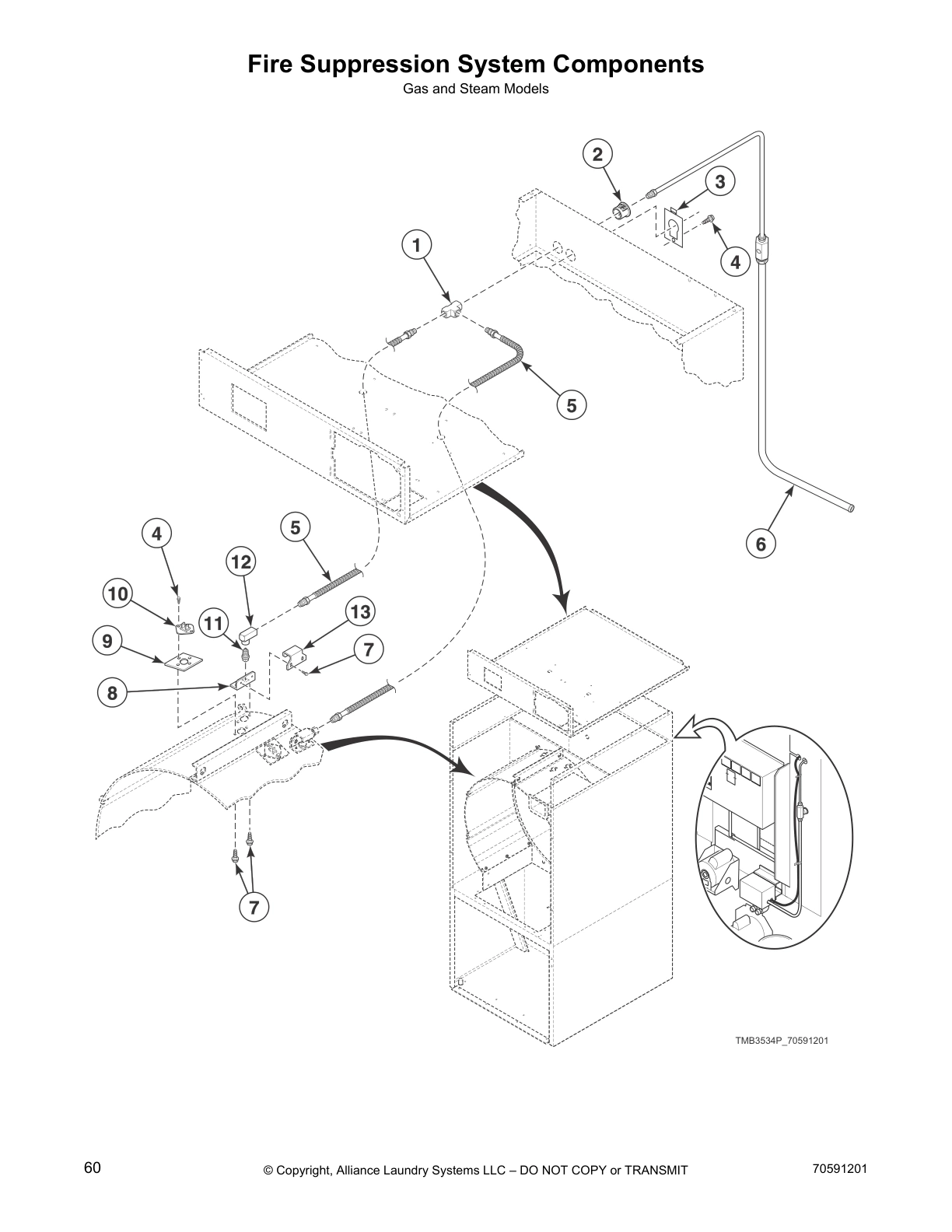 Fire Suppression System Components

Gas and Steam Models

2
3
1
4
5
6
4
5
12
10
11
13
9
7
8
7

TMB3534P_70591201

60

© Copyright, Alliance Laundry Systems LLC – DO NOT COPY or TRANSMIT

70591201