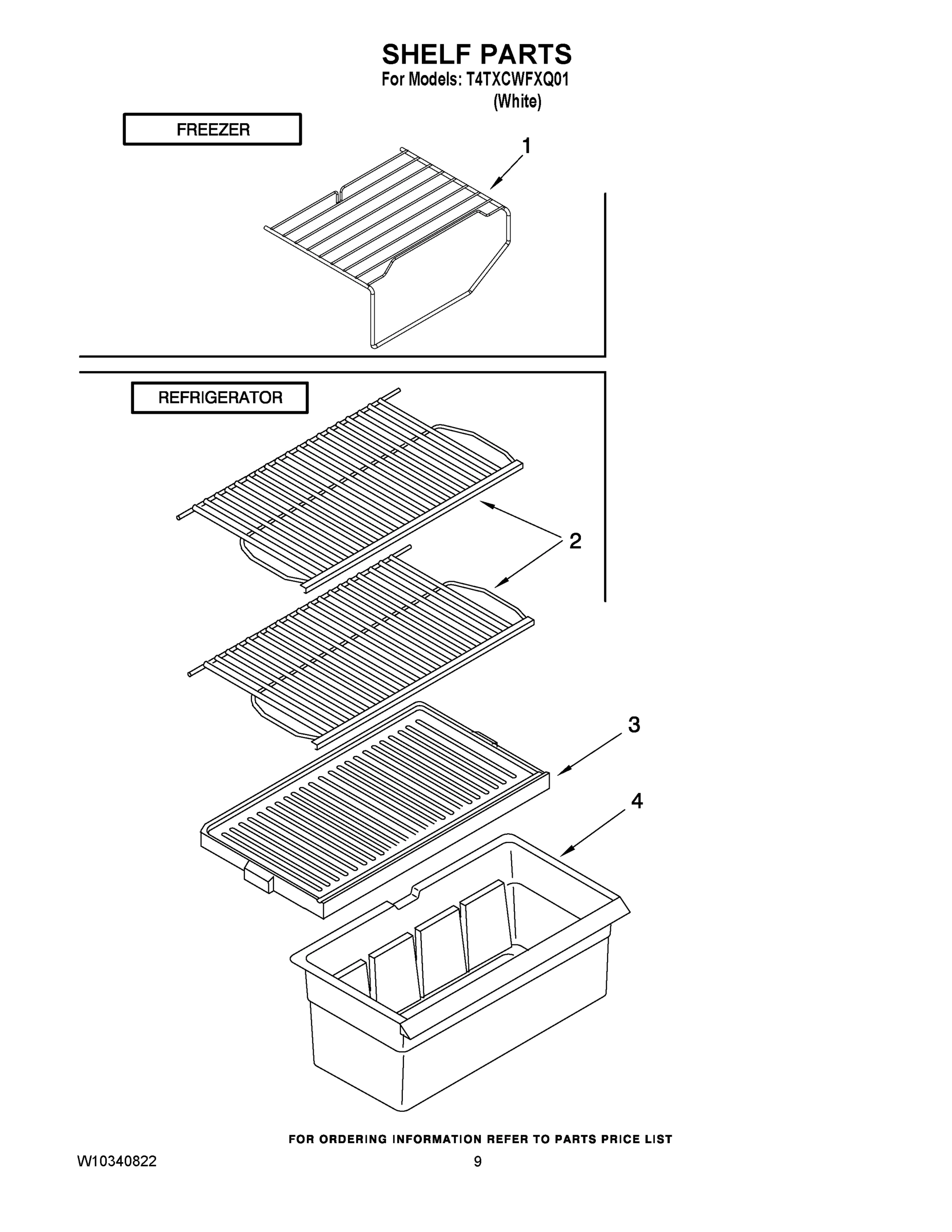 SHELF PARTS
For Models: T4TXCWFXQ01
(White)

FREEZER

1

REFRIGERATOR

2

3

4

FOR ORDERING INFORMATION REFER TO PARTS PRICE LIST

W10340822

9