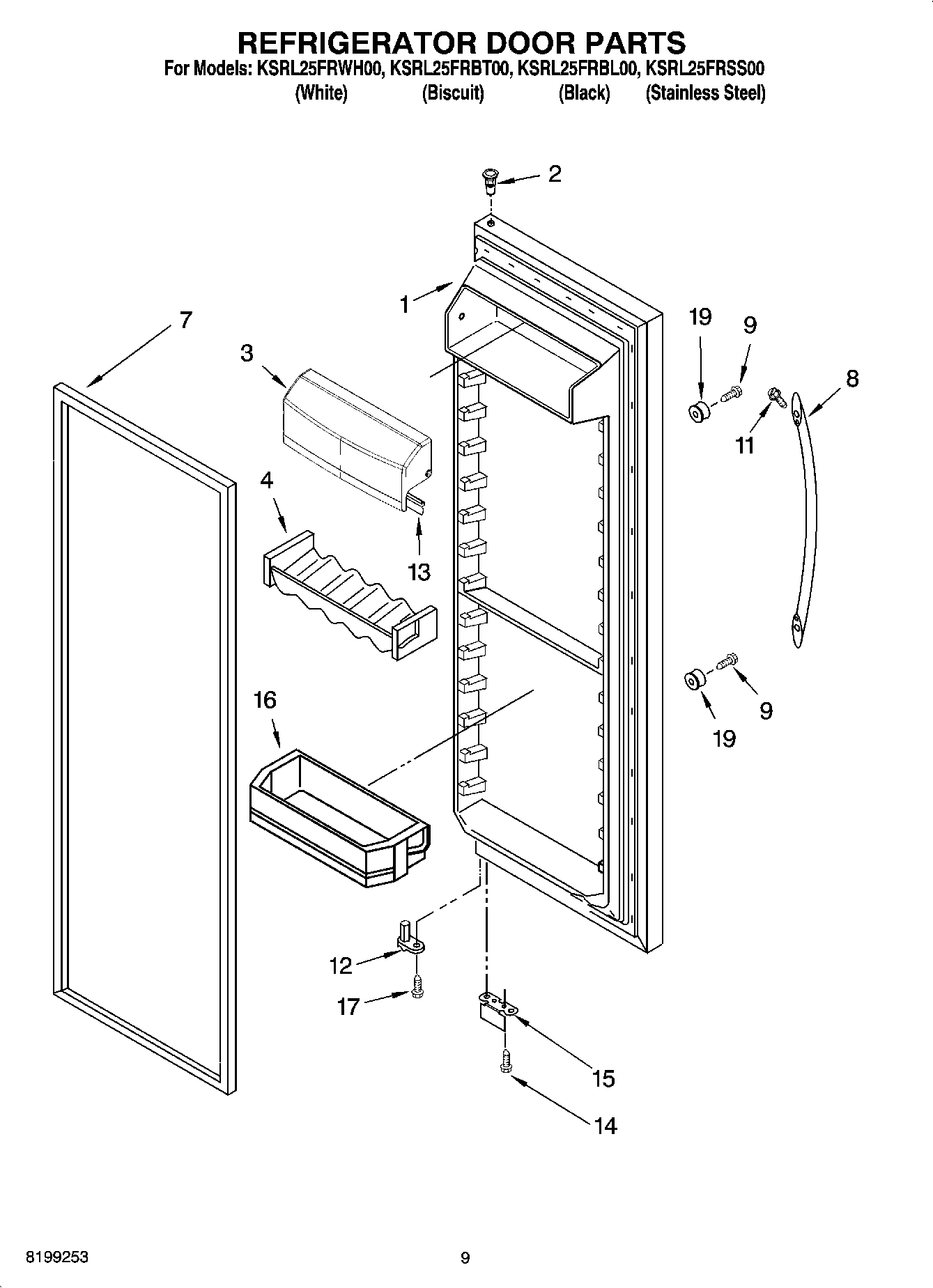 REFRIGERATOR DOOR PARTS
For Models: KSRL25FRWH00, KSRL25FRBT00, KSRL25FRBL00, KSRL25FRSS00
(White) (Biscuit) (Black) (Stainless Steel)

2
1
7
3
19
9
8
11
4
13
16
9
19
12
17
15
14

8199253
9