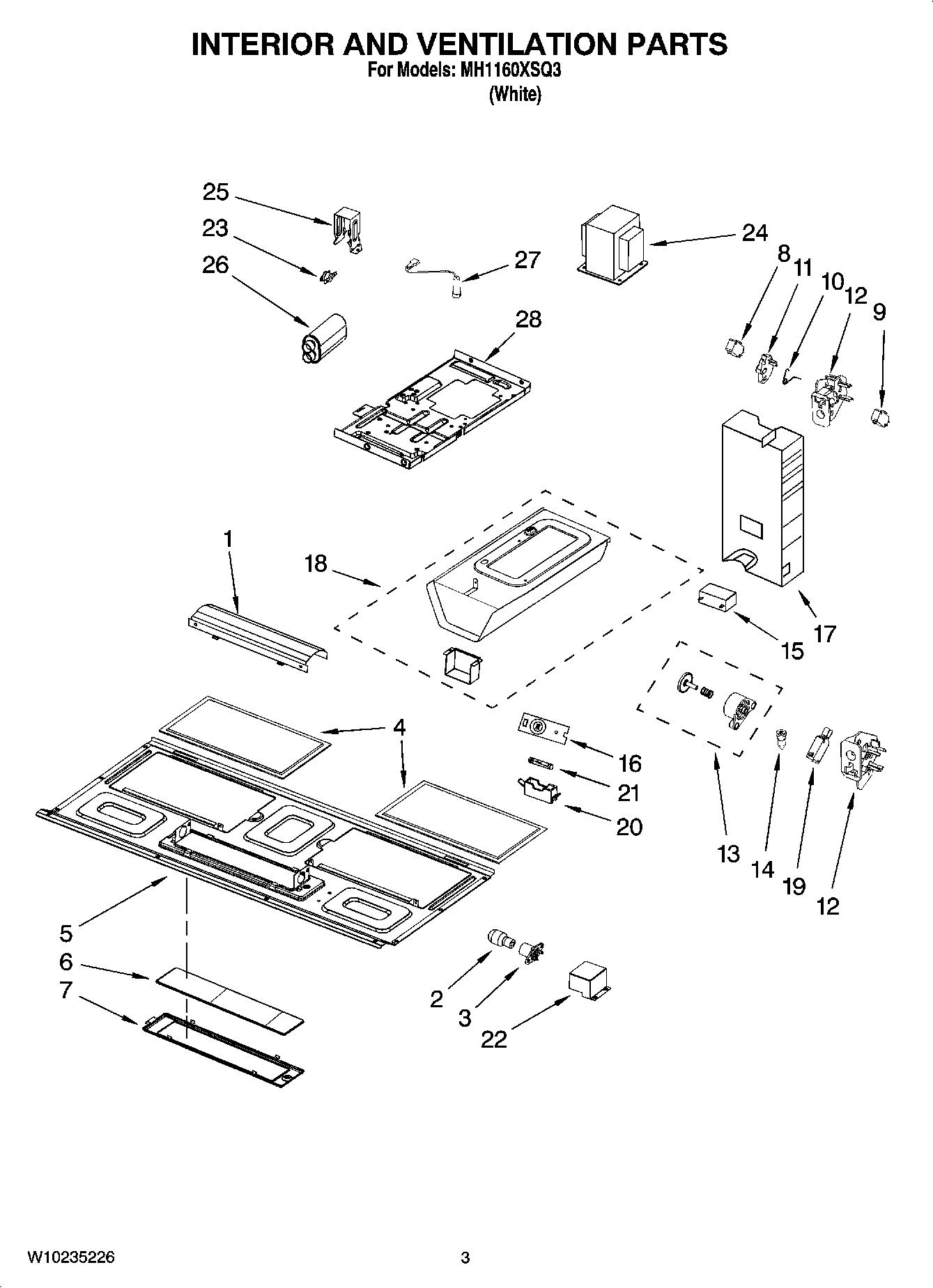 INTERIOR AND VENTILATION PARTS
For Models: MH1160XSQ3
(White)

25
23
26
27
24
8
11
10
12
9
28
1
18
17
15
4
16
21
20
13
14
19
12
5
6
7
2
3
22

W10235226
3