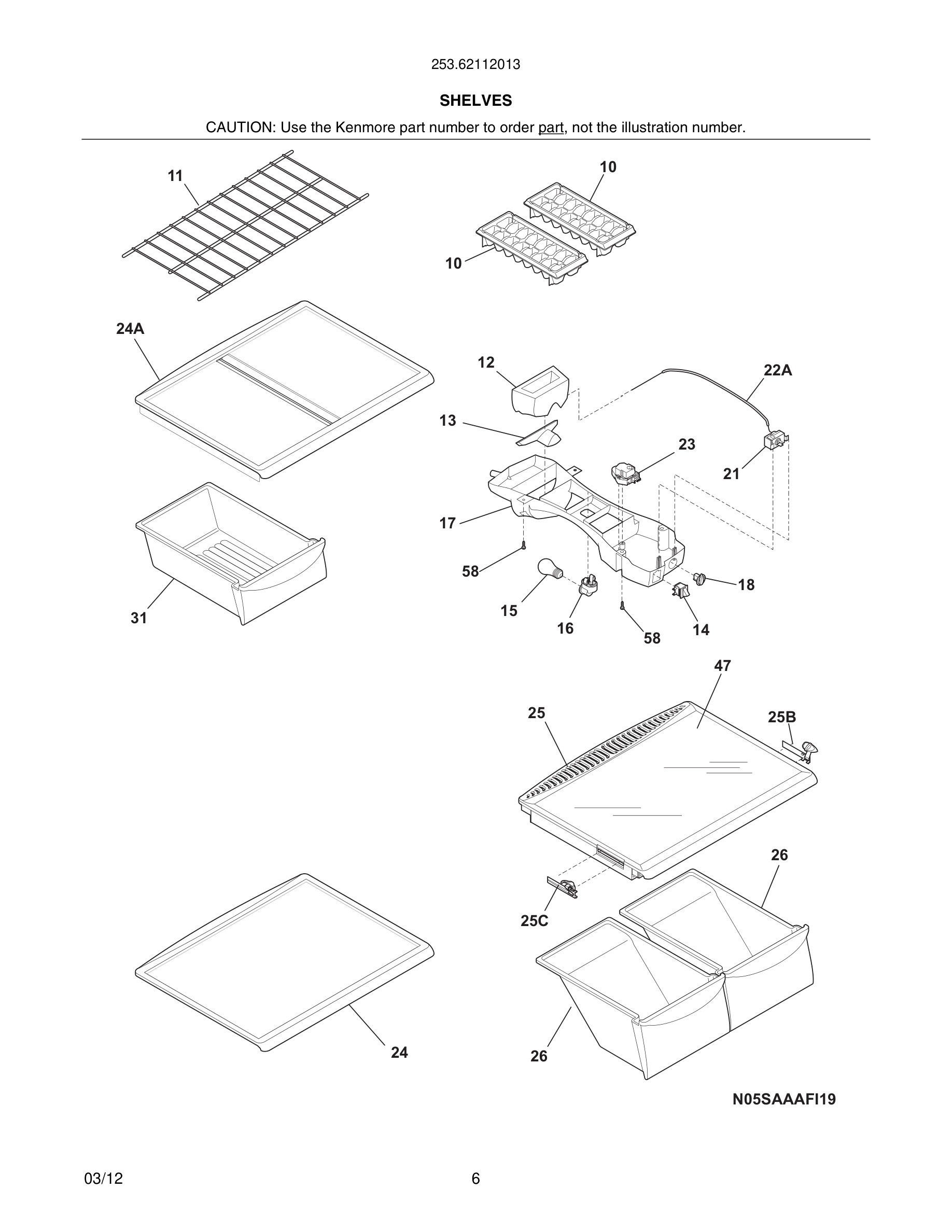 253.62112013

SHELVES

CAUTION: Use the Kenmore part number to order part, not the illustration number.

11

10

10

24A

12

22A

13

23

21

17

58

18

15

16

58

14

31

47

25

25B

26

25C

24

26

N05SAAAFI19

03/12

6